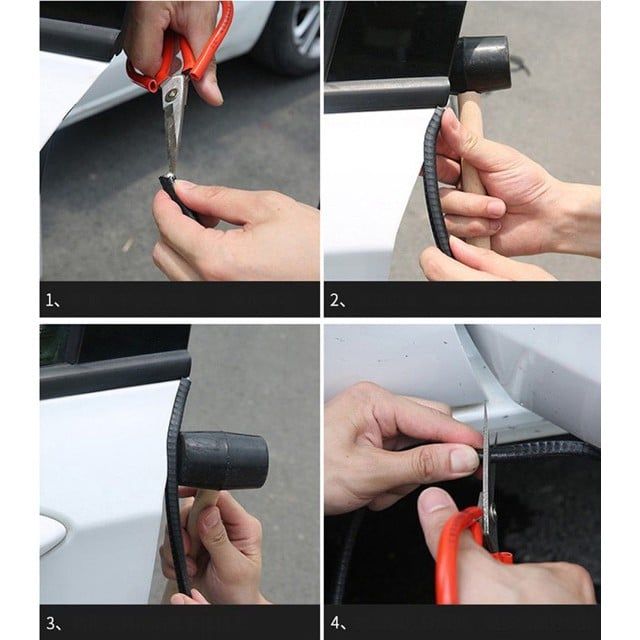 1、

2、

3、

4、