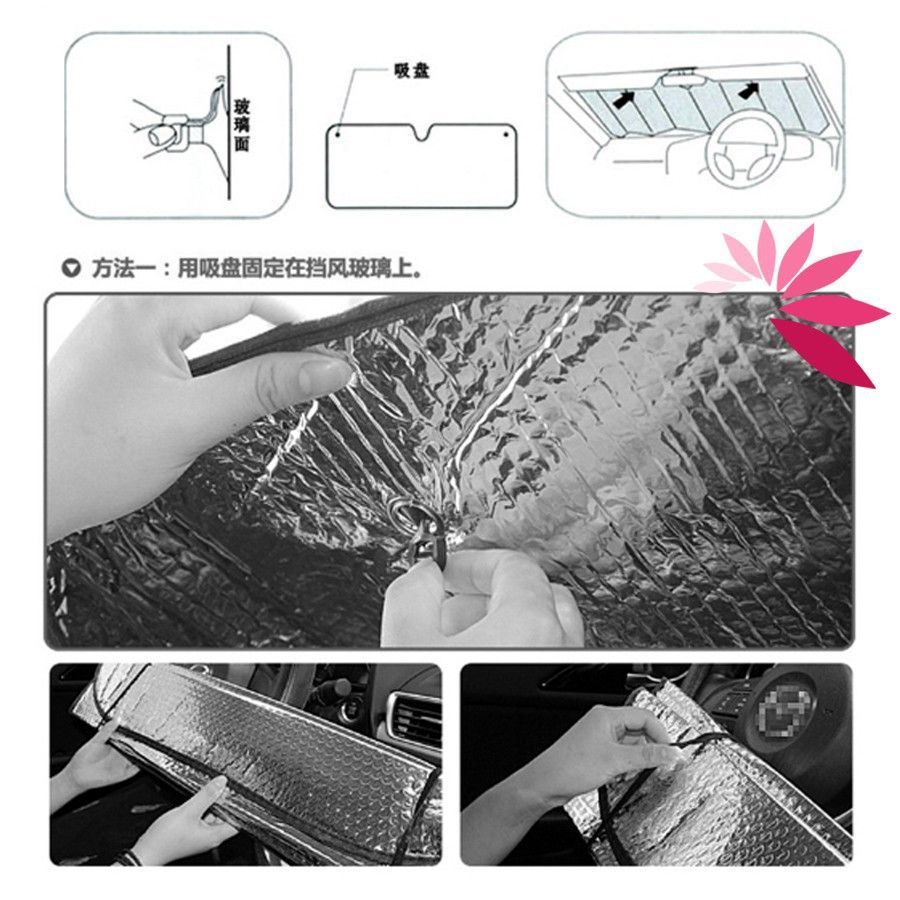 玻璃面

吸盘

方法一：用吸盘固定在挡风玻璃上。