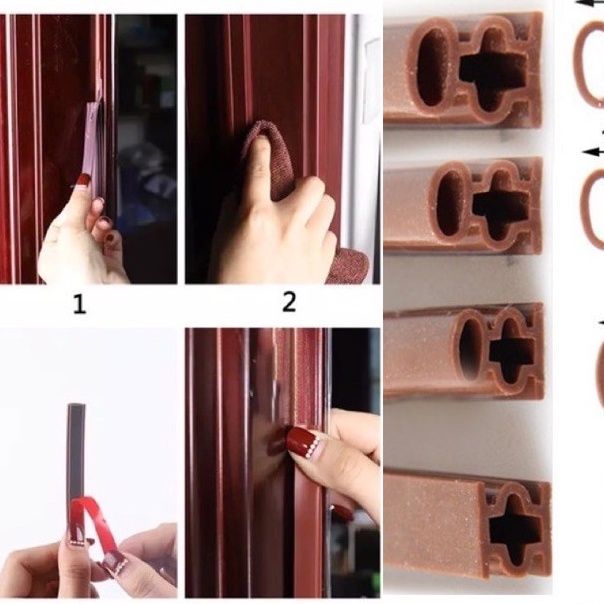 1

2