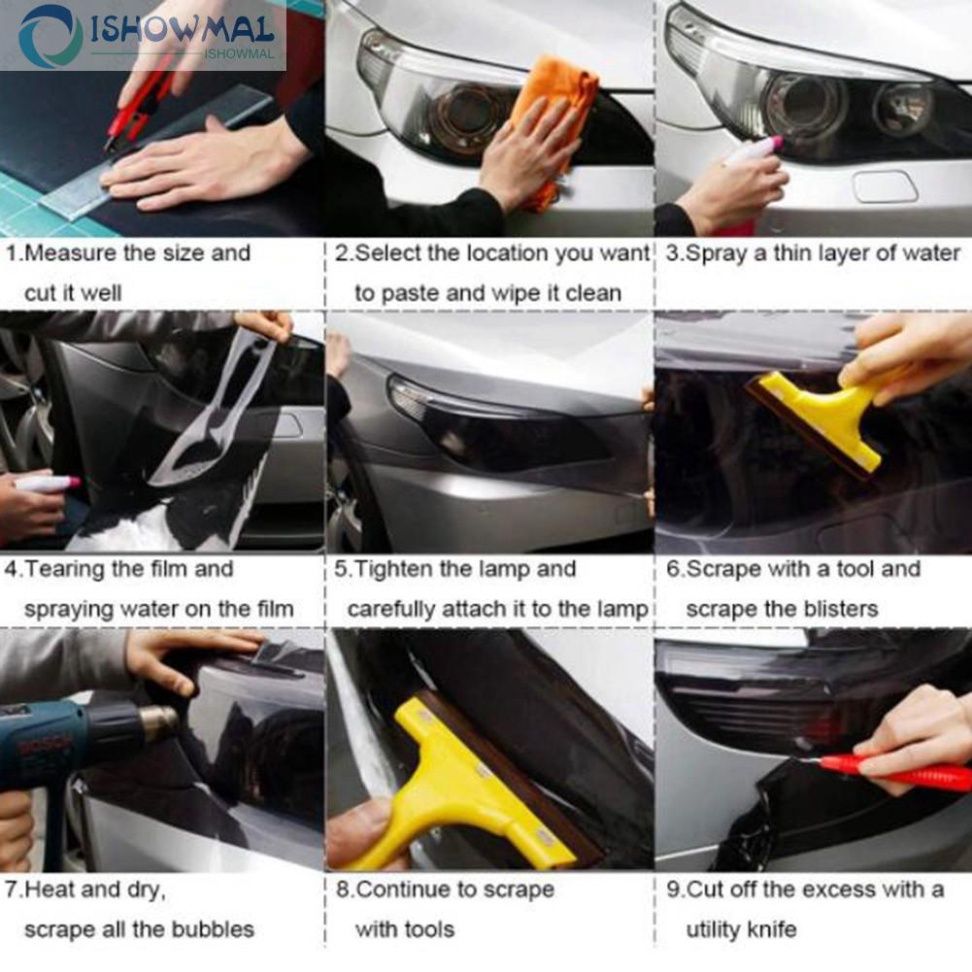 ISHOWMAL
ISHOWMAL

1.Measure the size and cut it well

2.Select the location you want to paste and wipe it clean

3.Spray a thin layer of water

4.Tearing the film and spraying water on the film

5.Tighten the lamp and carefully attach it to the lamp

6.Scrape with a tool and scrape the blisters

BOSCH

7.Heat and dry, scrape all the bubbles

8.Continue to scrape with tools

9.Cut off the excess with a utility knife