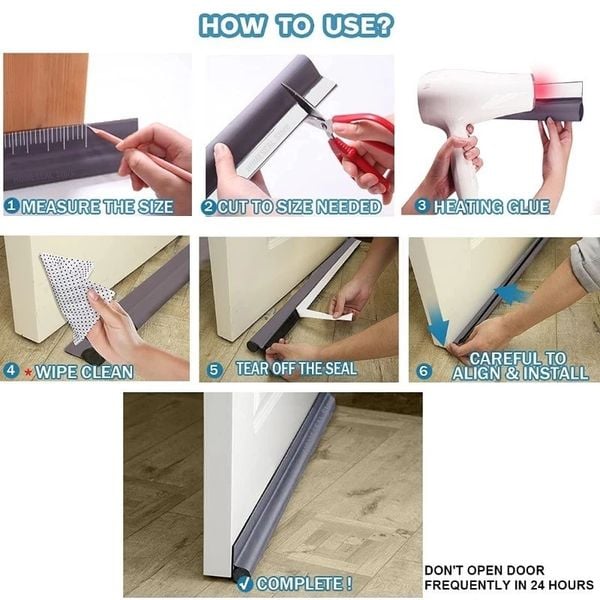 HOW TO USE?

1 MEASURE THE SIZE

2 CUT TO SIZE NEEDED

3 HEATING GLUE

4 * WIPE CLEAN

5 TEAR OFF THE SEAL

6 CAREFUL TO ALIGN & INSTALL

✓ COMPLETE !

DON'T OPEN DOOR FREQUENTLY IN 24 HOURS