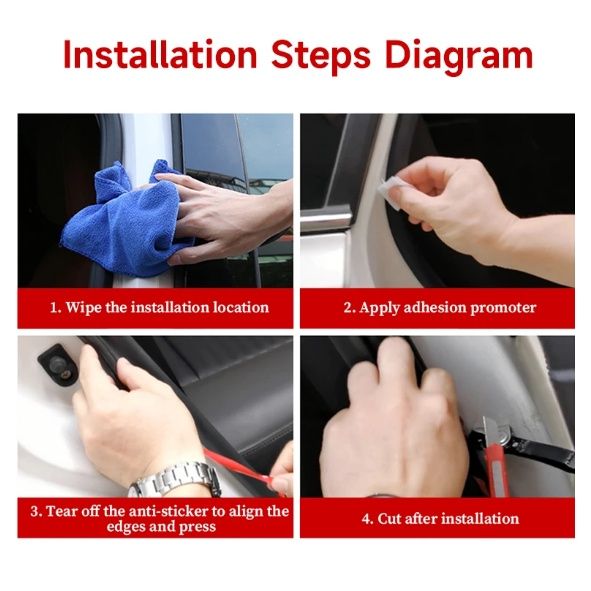 Installation Steps Diagram

1. Wipe the installation location

2. Apply adhesion promoter

3. Tear off the anti-sticker to align the edges and press

4. Cut after installation