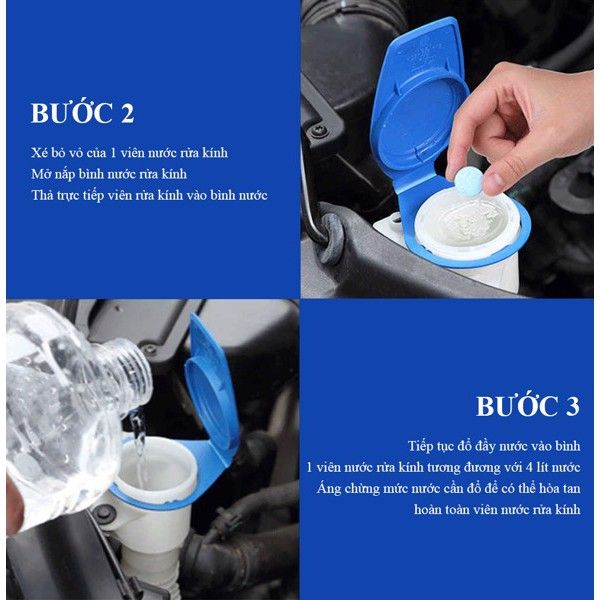 BƯỚC 2

Xé bỏ vỏ của 1 viên nước rửa kính
Mở nắp bình nước rửa kính
Thả trực tiếp viên rửa kính vào bình nước

BƯỚC 3

Tiếp tục đổ đầy nước vào bình
1 viên nước rửa kính tương đương với 4 lít nước
Áng chừng mức nước cần đổ để có thể hòa tan hoàn toàn viên nước rửa kính