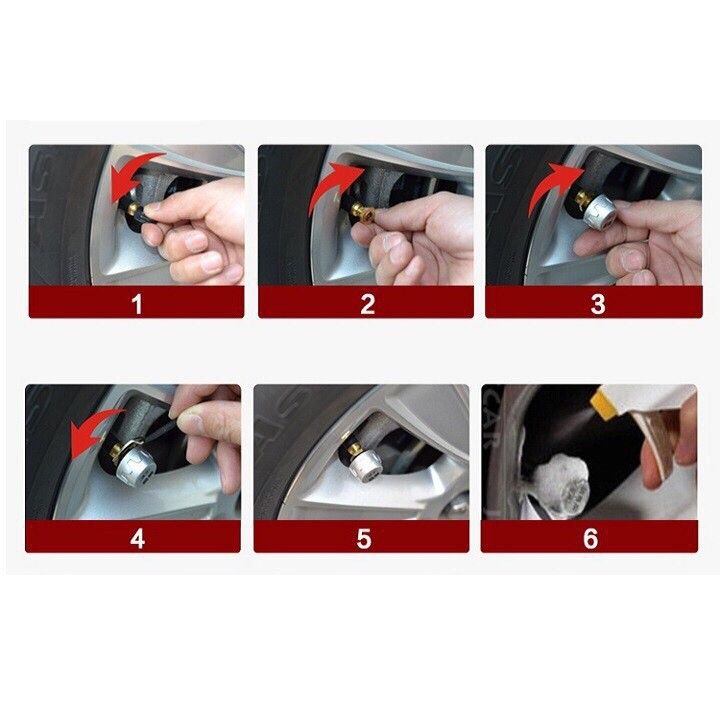 1

2

3

4

5

6