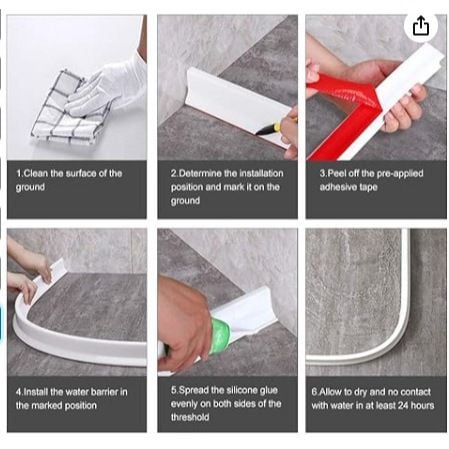 1.Clean the surface of the ground

2.Determine the installation position and mark it on the ground

3.Peel off the pre-applied adhesive tape

4.Install the water barrier in the marked position

5.Spread the silicone glue evenly on both sides of the threshold

6.Allow to dry and no contact with water in at least 24 hours