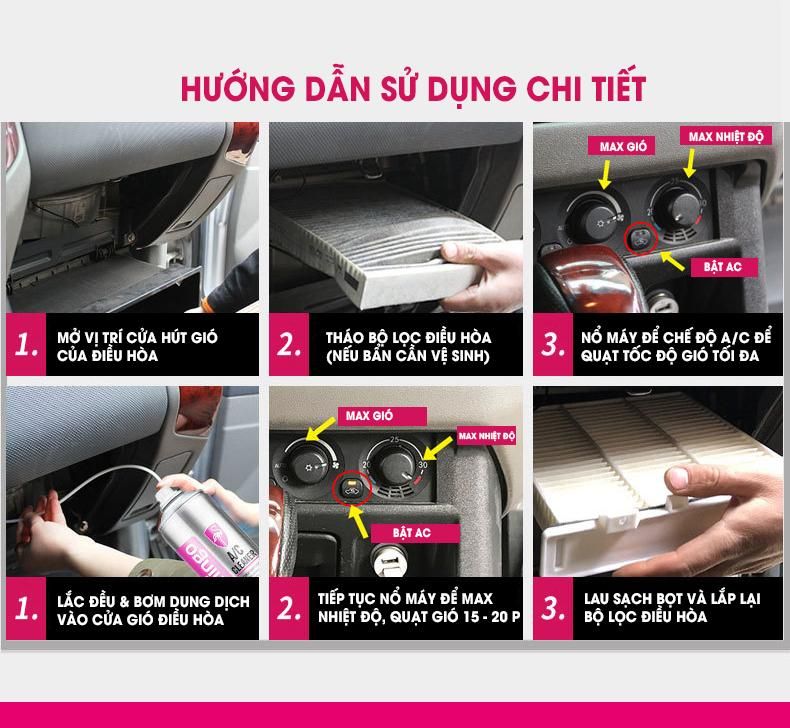 HƯỚNG DẪN SỬ DỤNG CHI TIẾT

1. MỞ VỊ TRÍ CỬA HÚT GIÓ CỦA ĐIỀU HÒA

2. THÁO BỘ LỌC ĐIỀU HÒA (NẾU BẠN CẦN VỆ SINH)

MAX GIÓ
MAX NHIỆT ĐỘ
BẬT AC

3. NỔ MÁY ĐỂ CHẾ ĐỘ A/C ĐỂ QUẠT TỐC ĐỘ GIÓ TỐI ĐA

A/C CLEANER

1. LẮC ĐỀU & BƠM DUNG DỊCH VÀO CỬA GIÓ ĐIỀU HÒA

MAX GIÓ
MAX NHIỆT ĐỘ
25
20
30
BẬT AC

2. TIẾP TỤC NỔ MÁY ĐỂ MAX NHIỆT ĐỘ, QUẠT GIÓ 15 - 20 P

3. LAU SẠCH BỌT VÀ LẮP LẠI BỘ LỌC ĐIỀU HÒA