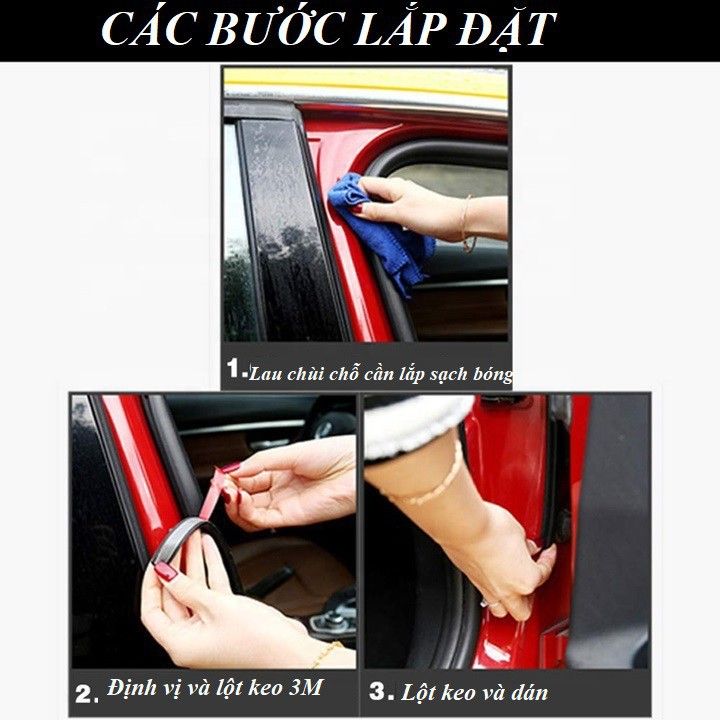 CÁC BƯỚC LẮP ĐẶT

1. Lau chùi chỗ cần lắp sạch bóng

2. Định vị và lột keo 3M

3. Lột keo và dán