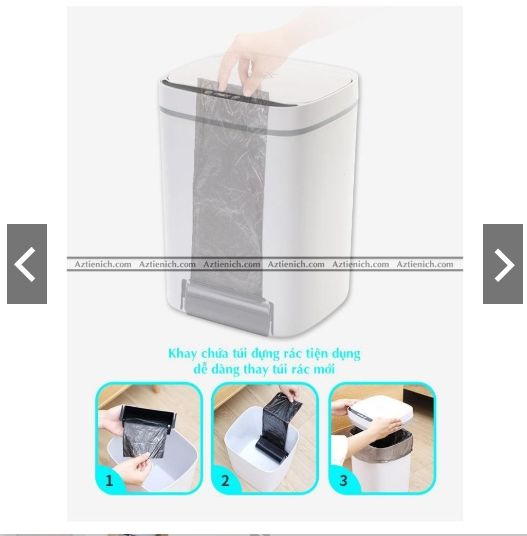 Aztienich.com Aztienich.com Aztienich.com Aztienich.com Aztienich.com Aztienich.com

Khay chứa túi đựng rác tiện dụng
dễ dàng thay túi rác mới

1

2

3