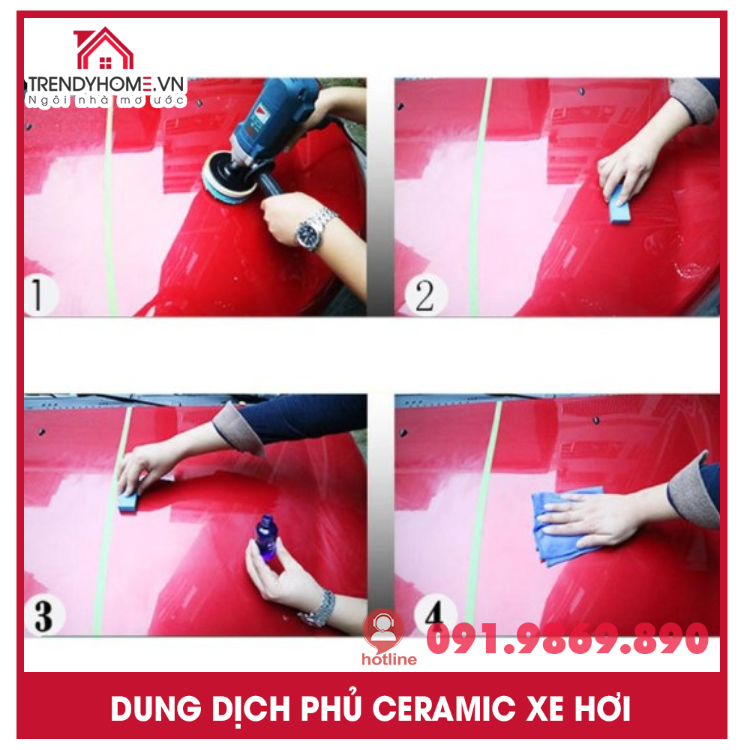 TRENDYHOME.VN
Ngôi nhà mơ ước

1
2
3
4

hotline
091.9869.890

DUNG DỊCH PHỦ CERAMIC XE HƠI