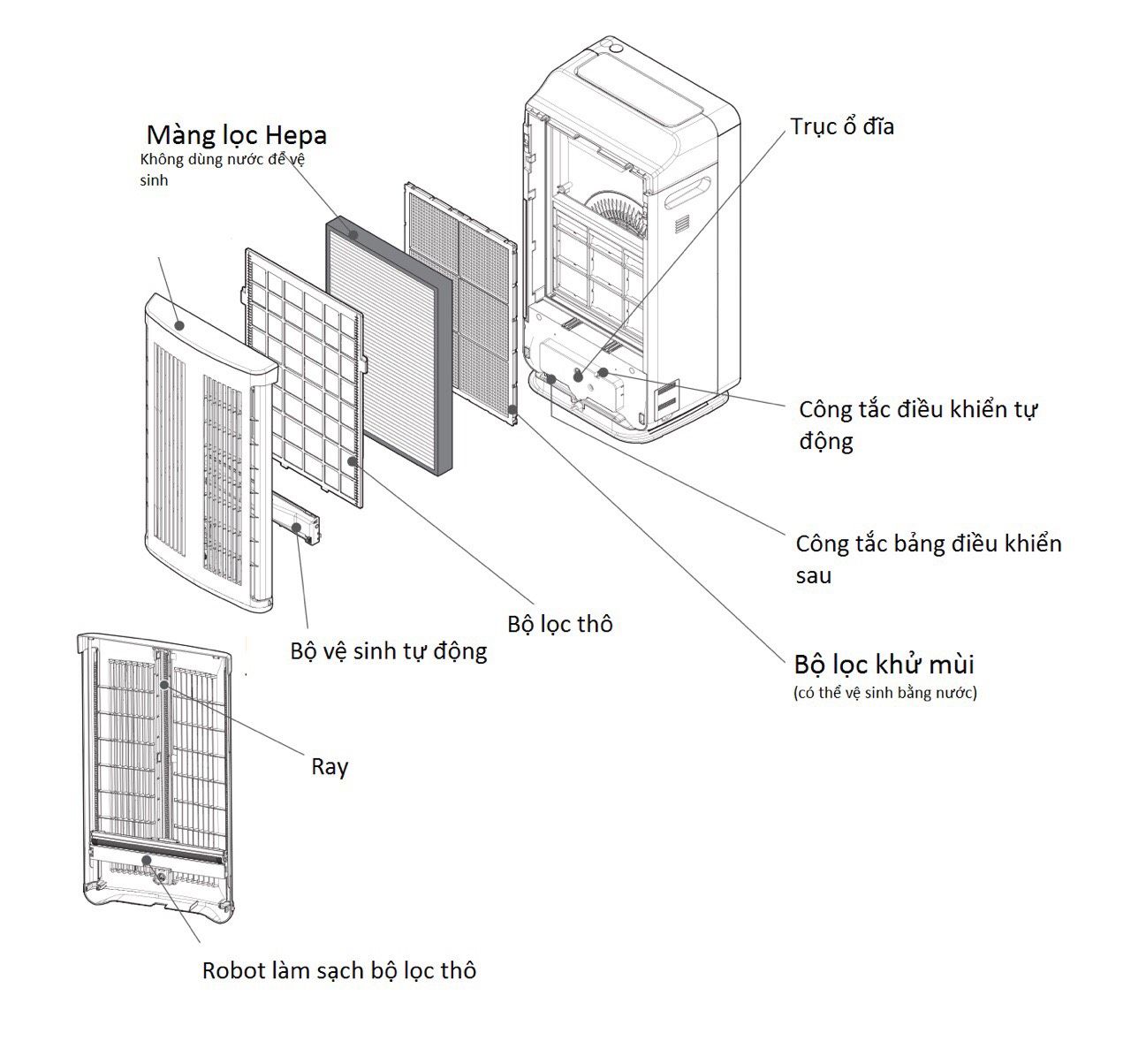 Màng lọc Hepa
Không dùng nước để vệ sinh

Trục ổ đĩa

Công tắc điều khiển tự động

Công tắc bảng điều khiển sau

Bộ lọc thô

Bộ vệ sinh tự động

Bộ lọc khử mùi
(có thể vệ sinh bằng nước)

Ray

Robot làm sạch bộ lọc thô