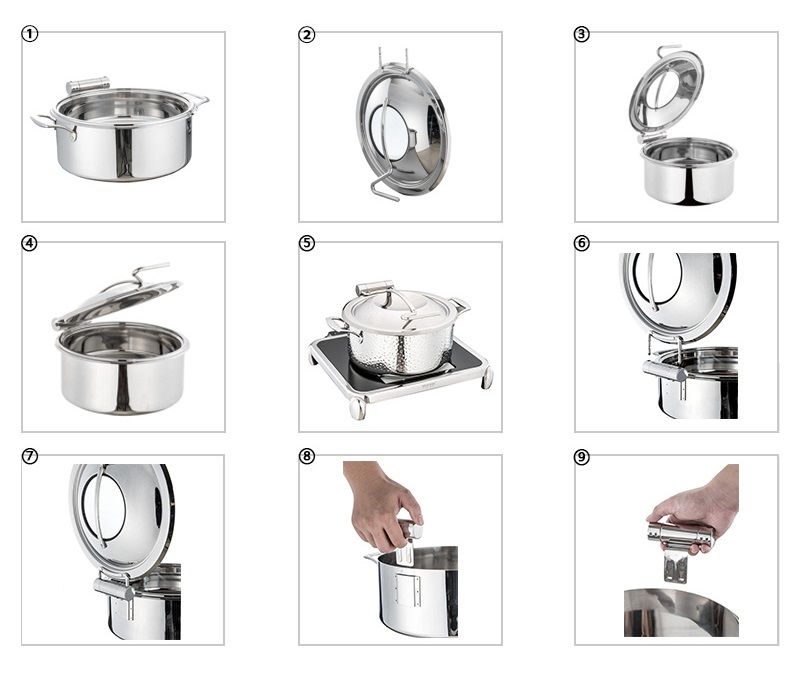 ①

②

③

④

⑤

⑥

⑦

⑧

⑨