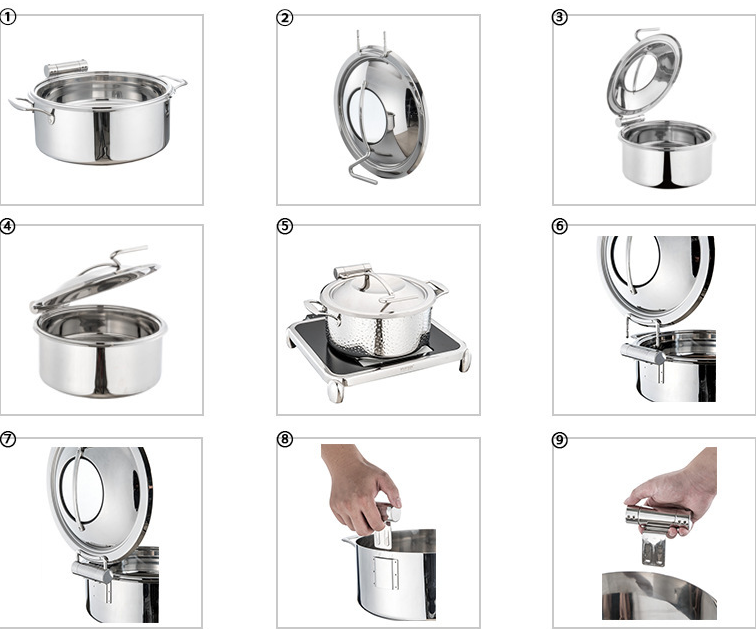 ①

②

③

④

⑤

⑥

⑦

⑧

⑨