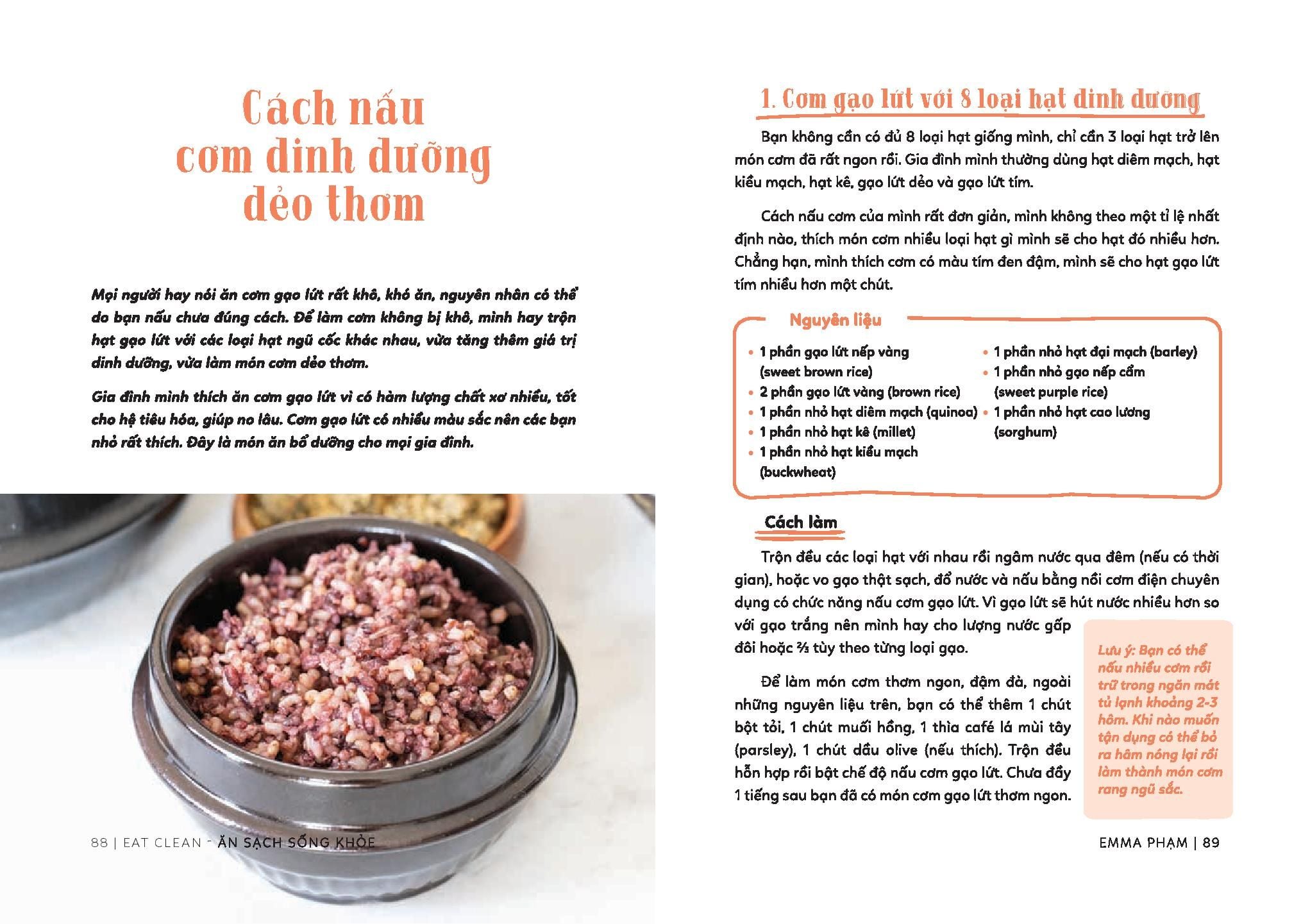 Cách nấu cơm dinh dưỡng dẻo thơm

Mọi người hay nói ăn cơm gạo lứt rất khô, khó ăn, nguyên nhân có thể do bạn nấu chưa đúng cách. Để làm cơm không bị khô, mình hay trộn hạt gạo lứt với các loại hạt ngũ cốc khác nhau, vừa tăng thêm giá trị dinh dưỡng, vừa làm món cơm dẻo thơm.

Gia đình mình thích ăn cơm gạo lứt vì có hàm lượng chất xơ nhiều, tốt cho hệ tiêu hóa, giúp no lâu. Cơm gạo lứt có nhiều màu sắc nên các bạn nhỏ rất thích. Đây là món ăn bổ dưỡng cho mọi gia đình.

88 | EAT CLEAN - ĂN SẠCH SỐNG KHỎE

1. Cơm gạo lứt với 8 loại hạt dinh dưỡng

Bạn không cần có đủ 8 loại hạt giống mình, chỉ cần 3 loại hạt trở lên món cơm đã rất ngon rồi. Gia đình mình thường dùng hạt diêm mạch, hạt kiều mạch, hạt kê, gạo lứt dẻo và gạo lứt tím.

Cách nấu cơm của mình rất đơn giản, mình không theo một tỉ lệ nhất định nào, thích món cơm nhiều loại hạt gì mình sẽ cho hạt đó nhiều hơn. Chẳng hạn, mình thích cơm có màu tím đen đậm, mình sẽ cho hạt gạo lứt tím nhiều hơn một chút.

Nguyên liệu

• 1 phần gạo lứt nếp vàng (sweet brown rice)
• 2 phần gạo lứt vàng (brown rice)
• 1 phần nhỏ hạt diêm mạch (quinoa)
• 1 phần nhỏ hạt kê (millet)
• 1 phần nhỏ hạt kiều mạch (buckwheat)
• 1 phần nhỏ hạt đại mạch (barley)
• 1 phần nhỏ gạo nếp cẩm (sweet purple rice)
• 1 phần nhỏ hạt cao lương (sorghum)

Cách làm

Trộn đều các loại hạt với nhau rồi ngâm nước qua đêm (nếu có thời gian), hoặc vo gạo thật sạch, đổ nước và nấu bằng nồi cơm điện chuyên dụng có chức năng nấu cơm gạo lứt. Vì gạo lứt sẽ hút nước nhiều hơn so với gạo trắng nên mình hay cho lượng nước gấp đôi hoặc ⅔ tùy theo từng loại gạo.

Để làm món cơm thơm ngon, đậm đà, ngoài những nguyên liệu trên, bạn có thể thêm 1 chút bột tỏi, 1 chút muối hồng, 1 thìa café lá mùi tây (parsley), 1 chút dầu olive (nếu thích). Trộn đều hỗn hợp rồi bật chế độ nấu cơm gạo lứt. Chưa đầy 1 tiếng sau bạn đã có món cơm gạo lứt thơm ngon.

Lưu ý: Bạn có thể nấu nhiều cơm rồi trữ trong ngăn mát tủ lạnh khoảng 2-3 hôm. Khi nào muốn tận dụng có thể bỏ ra hâm nóng lại rồi làm thành món cơm rang ngũ sắc.

EMMA PHẠM | 89