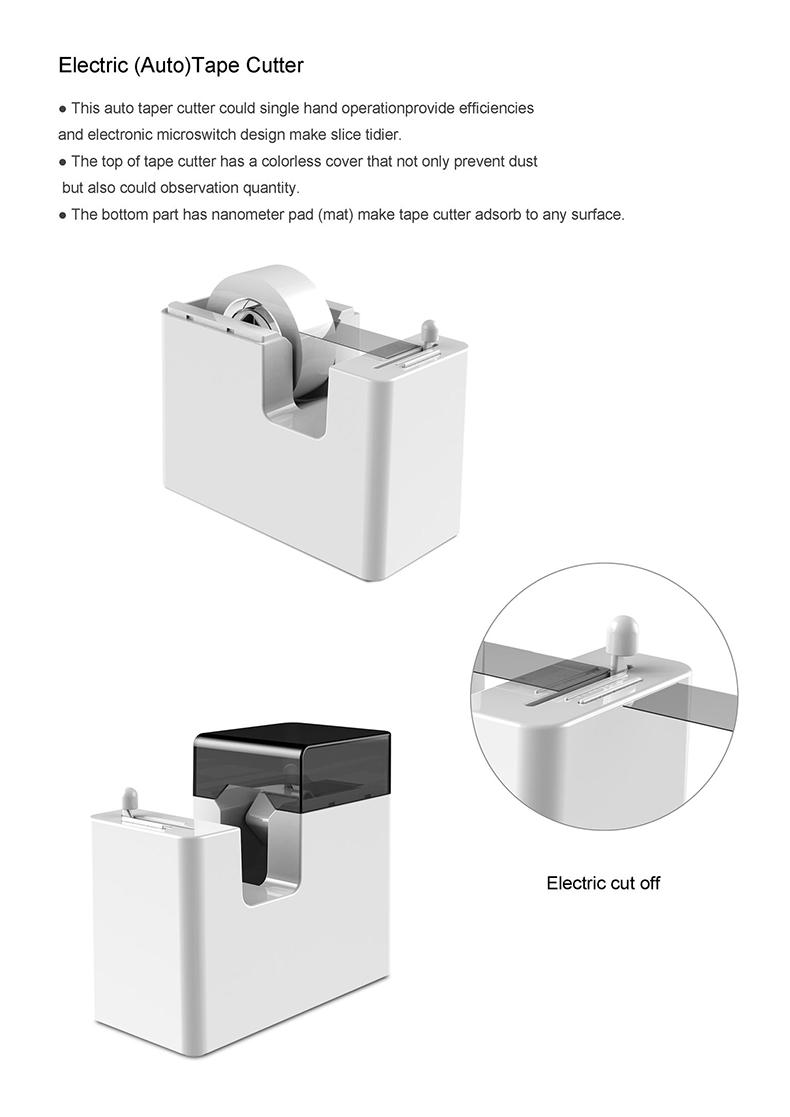 Electric (Auto)Tape Cutter

● This auto taper cutter could single hand operationprovide efficiencies and electronic microswitch design make slice tidier.

● The top of tape cutter has a colorless cover that not only prevent dust but also could observation quantity.

● The bottom part has nanometer pad (mat) make tape cutter adsorb to any surface.

Electric cut off