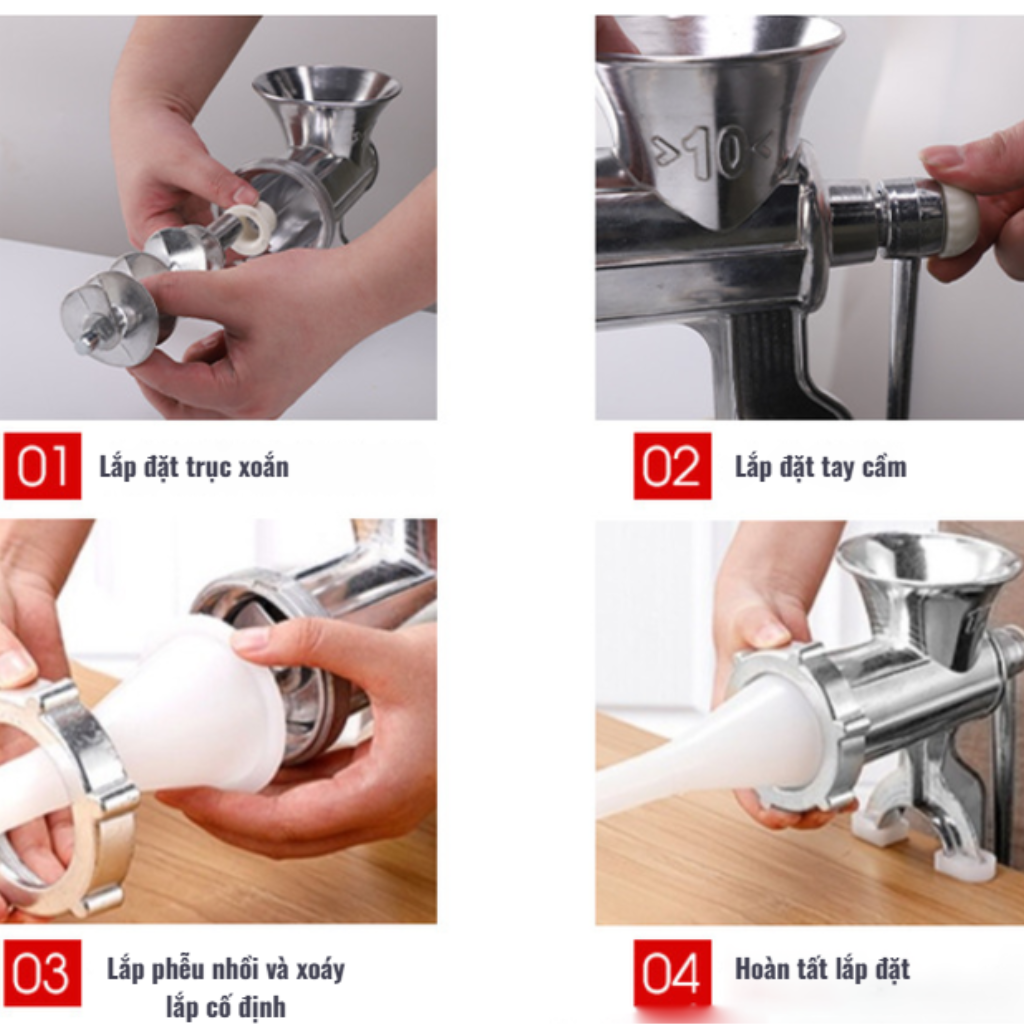 >10<

01 Lắp đặt trục xoắn

02 Lắp đặt tay cầm

03 Lắp phễu nhồi và xoáy lắp cố định

04 Hoàn tất lắp đặt