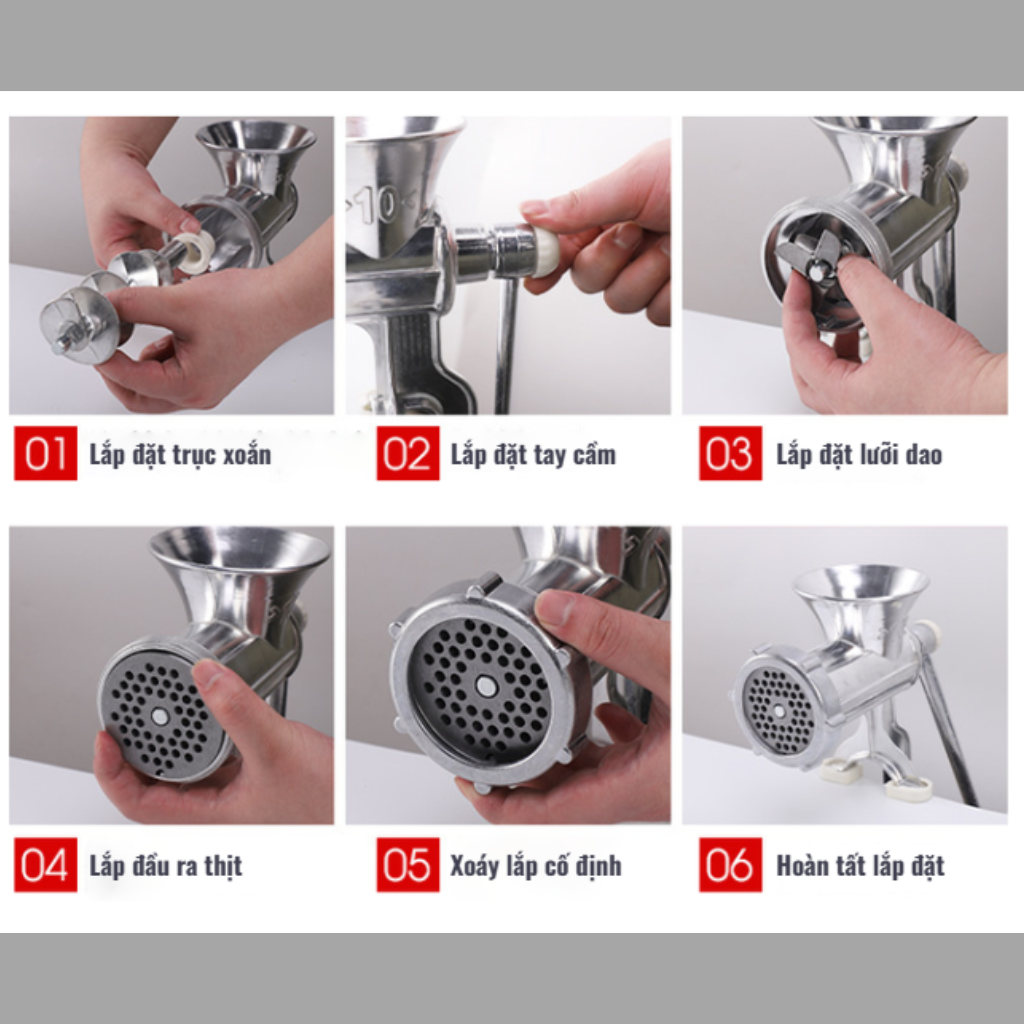 10

01 Lắp đặt trục xoắn

02 Lắp đặt tay cầm

03 Lắp đặt lưỡi dao

04 Lắp đầu ra thịt

05 Xoáy lắp cố định

06 Hoàn tất lắp đặt