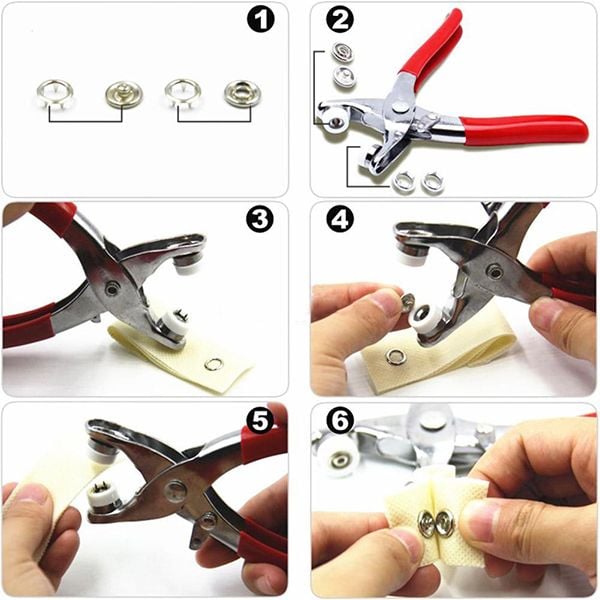 1
2
3
4
5
6