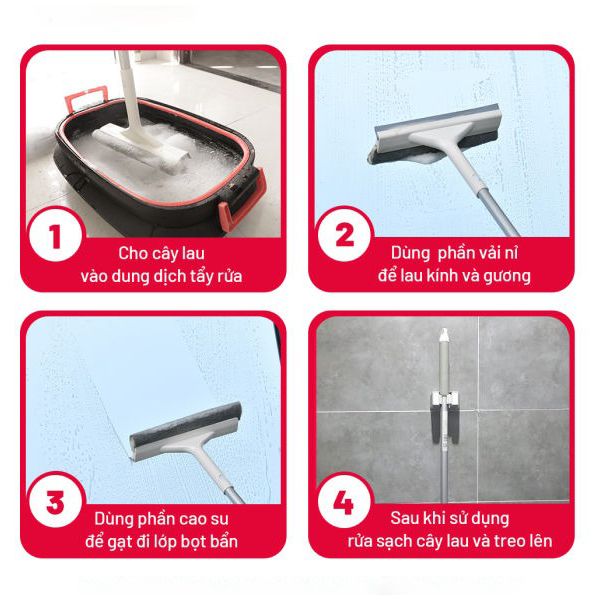 1
Cho cây lau
vào dung dịch tẩy rửa

2
Dùng  phần vải nỉ
để lau kính và gương

3
Dùng phần cao su
để gạt đi lớp bọt bẩn

4
Sau khi sử dụng
rửa sạch cây lau và treo lên