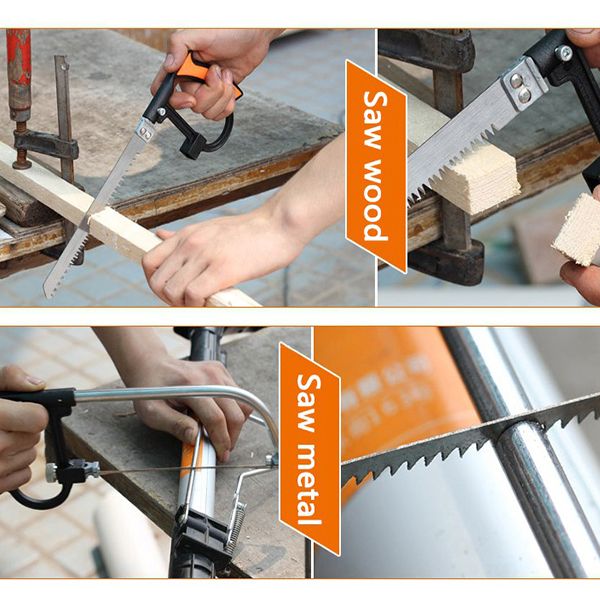 Saw wood

Saw metal