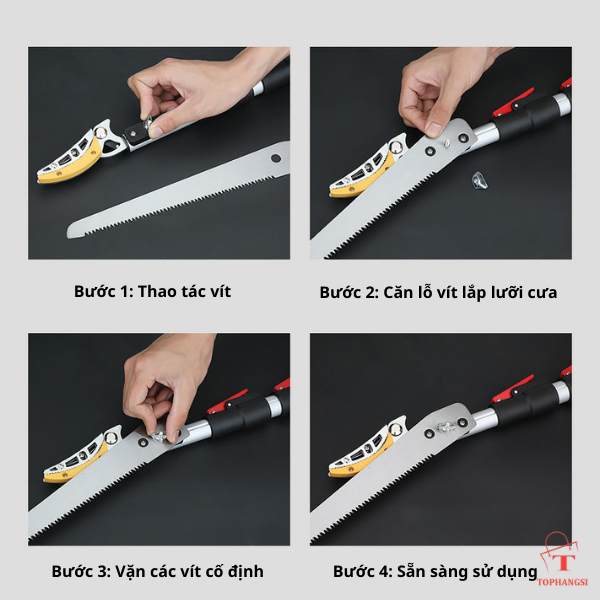 Bước 1: Thao tác vít

Bước 2: Căn lỗ vít lắp lưỡi cưa

Bước 3: Vặn các vít cố định

Bước 4: Sẵn sàng sử dụng

T
TOPHANGSI