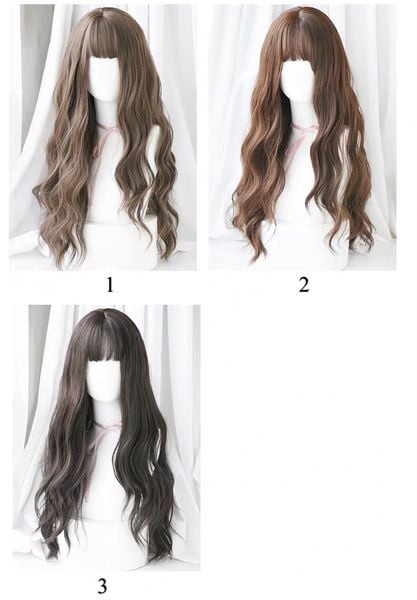 1

2

3