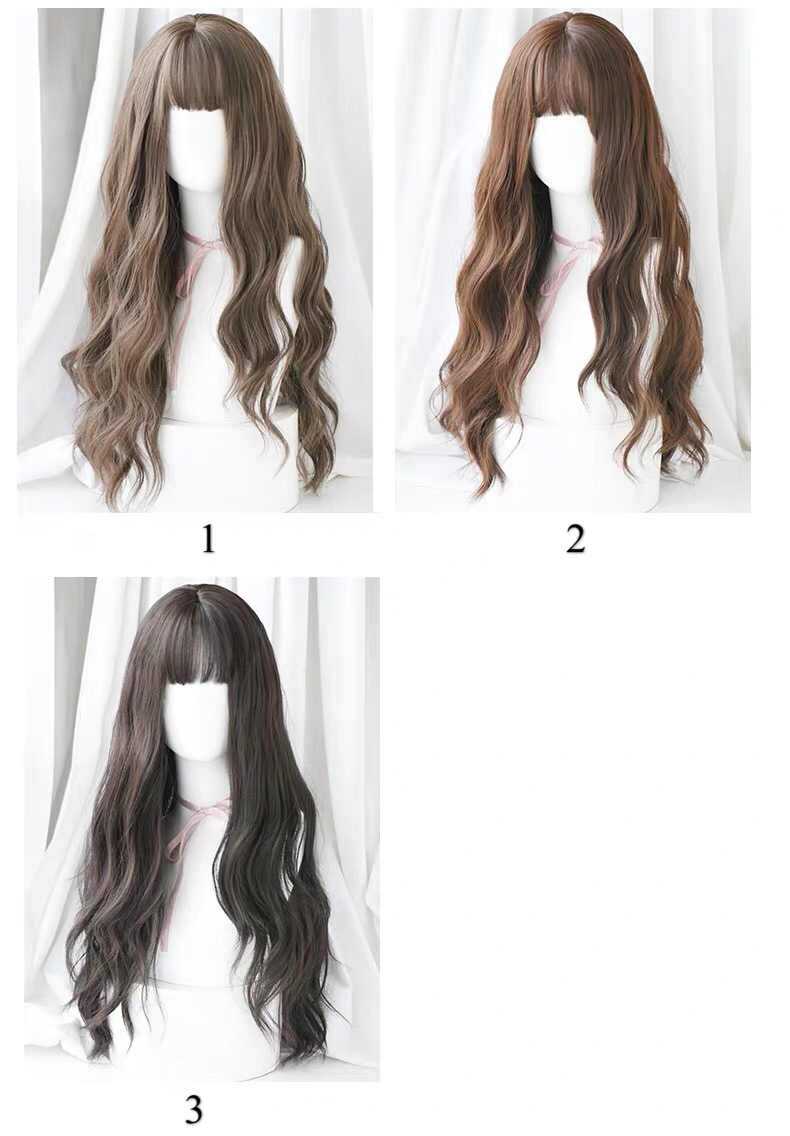 1

2

3