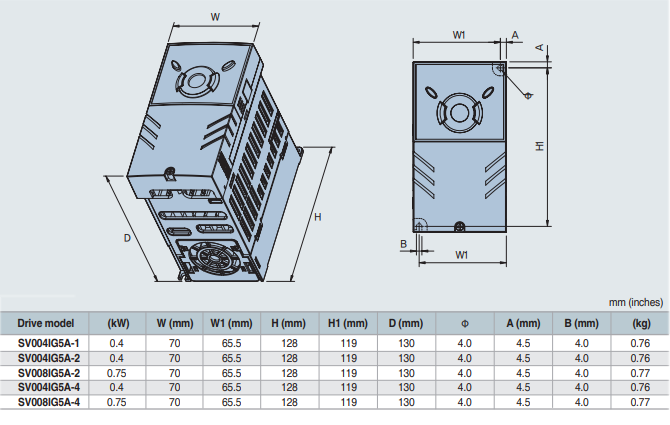 W

D

H

W1

A

A

Φ

H1

B

W1

mm (inches)

| Drive model | (kW) | W (mm) | W1 (mm) | H (mm) | H1 (mm) | D (mm) | Φ | A (mm) | B (mm) | (kg) |
|---|---|---|---|---|---|---|---|---|---|---|
| SV004IG5A-1 | 0.4 | 70 | 65.5 | 128 | 119 | 130 | 4.0 | 4.5 | 4.0 | 0.76 |
| SV004IG5A-2 | 0.4 | 70 | 65.5 | 128 | 119 | 130 | 4.0 | 4.5 | 4.0 | 0.76 |
| SV008IG5A-2 | 0.75 | 70 | 65.5 | 128 | 119 | 130 | 4.0 | 4.5 | 4.0 | 0.77 |
| SV004IG5A-4 | 0.4 | 70 | 65.5 | 128 | 119 | 130 | 4.0 | 4.5 | 4.0 | 0.76 |
| SV008IG5A-4 | 0.75 | 70 | 65.5 | 128 | 119 | 130 | 4.0 | 4.5 | 4.0 | 0.77 |