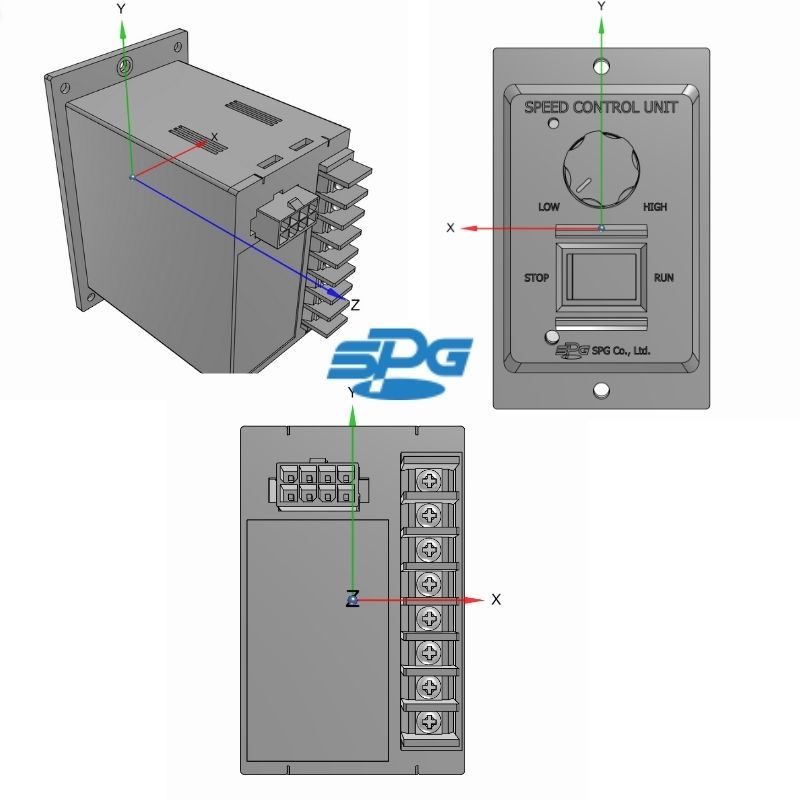 Y
X
Z

Y
SPEED CONTROL UNIT
LOW
HIGH
X
STOP
RUN
SPG SPG Co., Ltd.

SPG

Y
Z
X