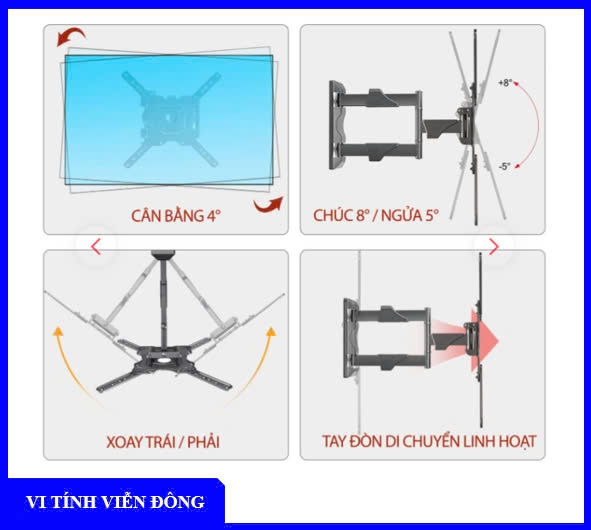 CÂN BẰNG 4°

+8°

-5°

CHÚC 8° / NGỬA 5°

XOAY TRÁI / PHẢI

TAY ĐÒN DI CHUYỂN LINH HOẠT

VI TÍNH VIỄN ĐÔNG