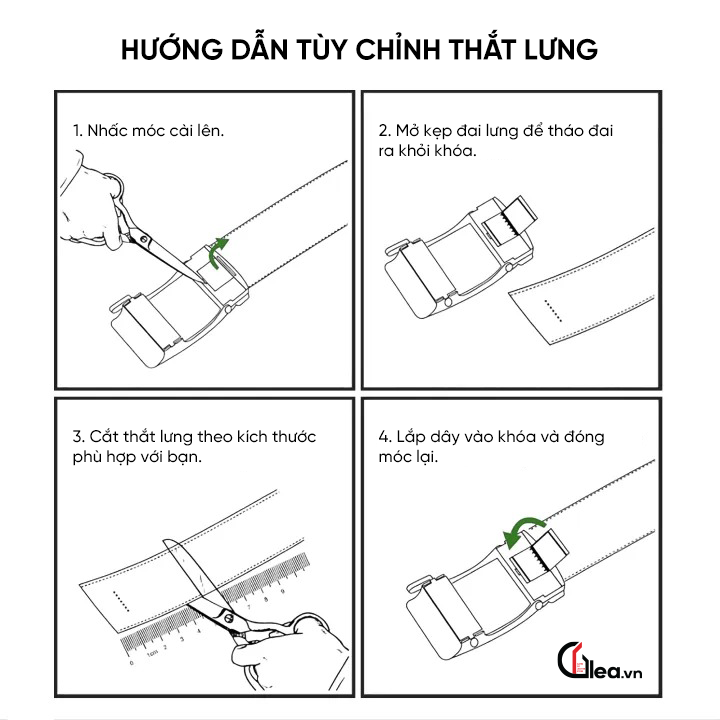 HƯỚNG DẪN TÙY CHỈNH THẮT LƯNG

1. Nhấc móc cài lên.

2. Mở kẹp đai lưng để tháo đai ra khỏi khóa.

3. Cắt thắt lưng theo kích thước phù hợp với bạn.

0 1cm 2 3 4 5 6 7 8 9

4. Lắp dây vào khóa và đóng móc lại.

Glea.vn