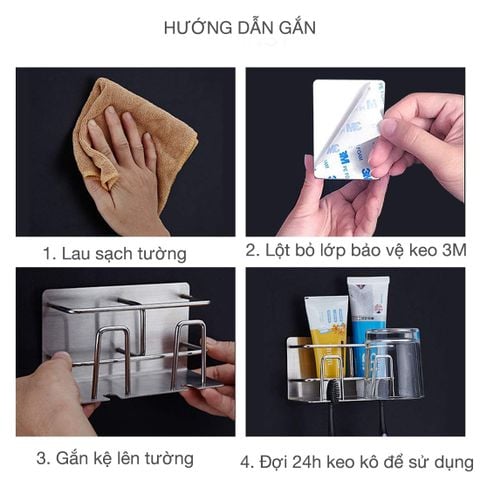 HƯỚNG DẪN GẮN

1. Lau sạch tường

2. Lột bỏ lớp bảo vệ keo 3M

3. Gắn kệ lên tường

4. Đợi 24h keo kô để sử dụng