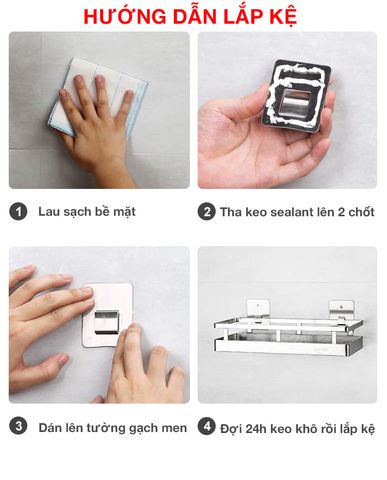 HƯỚNG DẪN LẮP KỆ

1 Lau sạch bề mặt

2 Tha keo sealant lên 2 chốt

3 Dán lên tường gạch men

4 Đợi 24h keo khô rồi lắp kệ