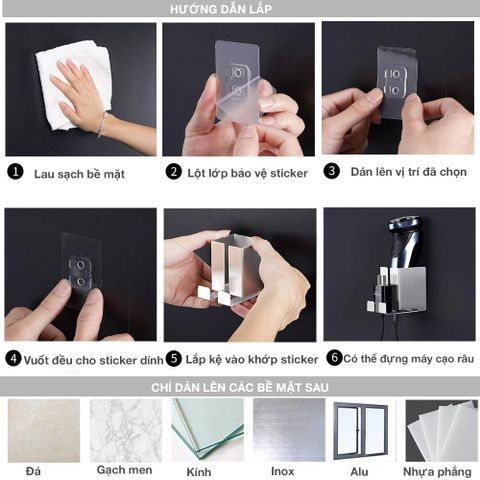 HƯỚNG DẪN LẮP

1 Lau sạch bề mặt

2 Lột lớp bảo vệ sticker

3 Dán lên vị trí đã chọn

4 Vuốt đều cho sticker dính

5 Lắp kệ vào khớp sticker

6 Có thể đựng máy cạo râu

CHỈ DÁN LÊN CÁC BỀ MẶT SAU

Đá

Gạch men

Kính

Inox

Alu

Nhựa phẳng