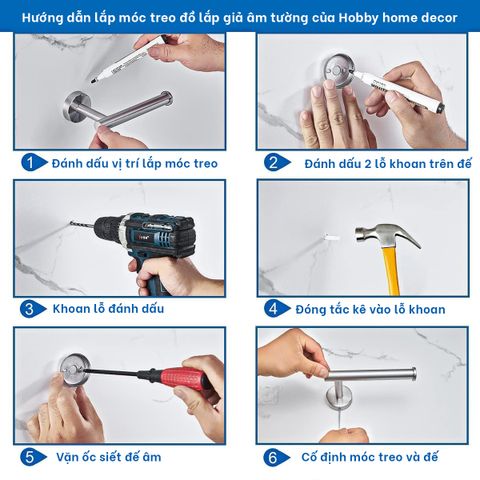 Hướng dẫn lắp móc treo đồ lắp giả âm tường của Hobby home decor

1 Đánh dấu vị trí lắp móc treo

2 Đánh dấu 2 lỗ khoan trên đế

3 Khoan lỗ đánh dấu

4 Đóng tắc kê vào lỗ khoan

5 Vặn ốc siết đế âm

6 Cố định móc treo và đế