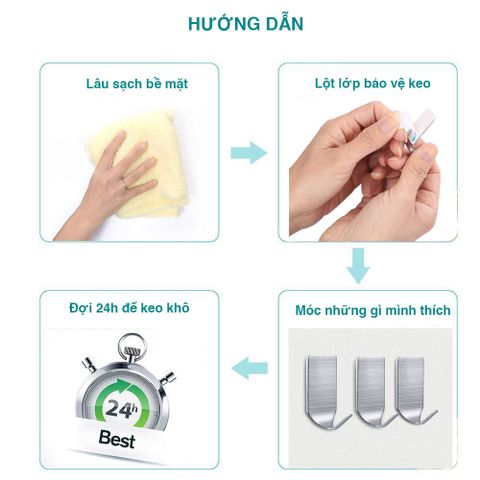 HƯỚNG DẪN

Lâu sạch bề mặt

Lột lớp bảo vệ keo

Móc những gì mình thích

Đợi 24h để keo khô

24h

Best