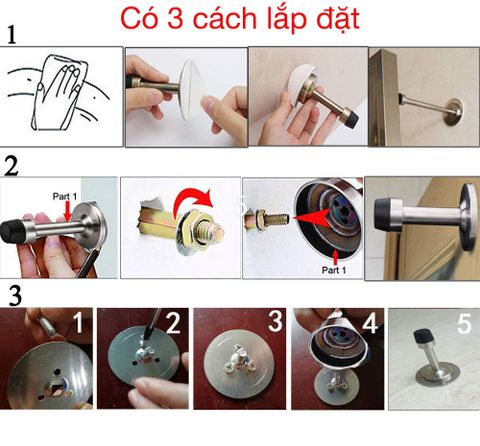 Có 3 cách lắp đặt

1

2

Part 1

Part 1

3

1

2

3

4

5