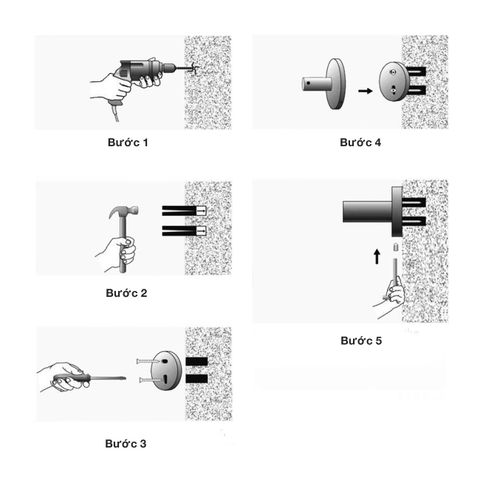 Bước 1

Bước 2

Bước 3

Bước 4

Bước 5