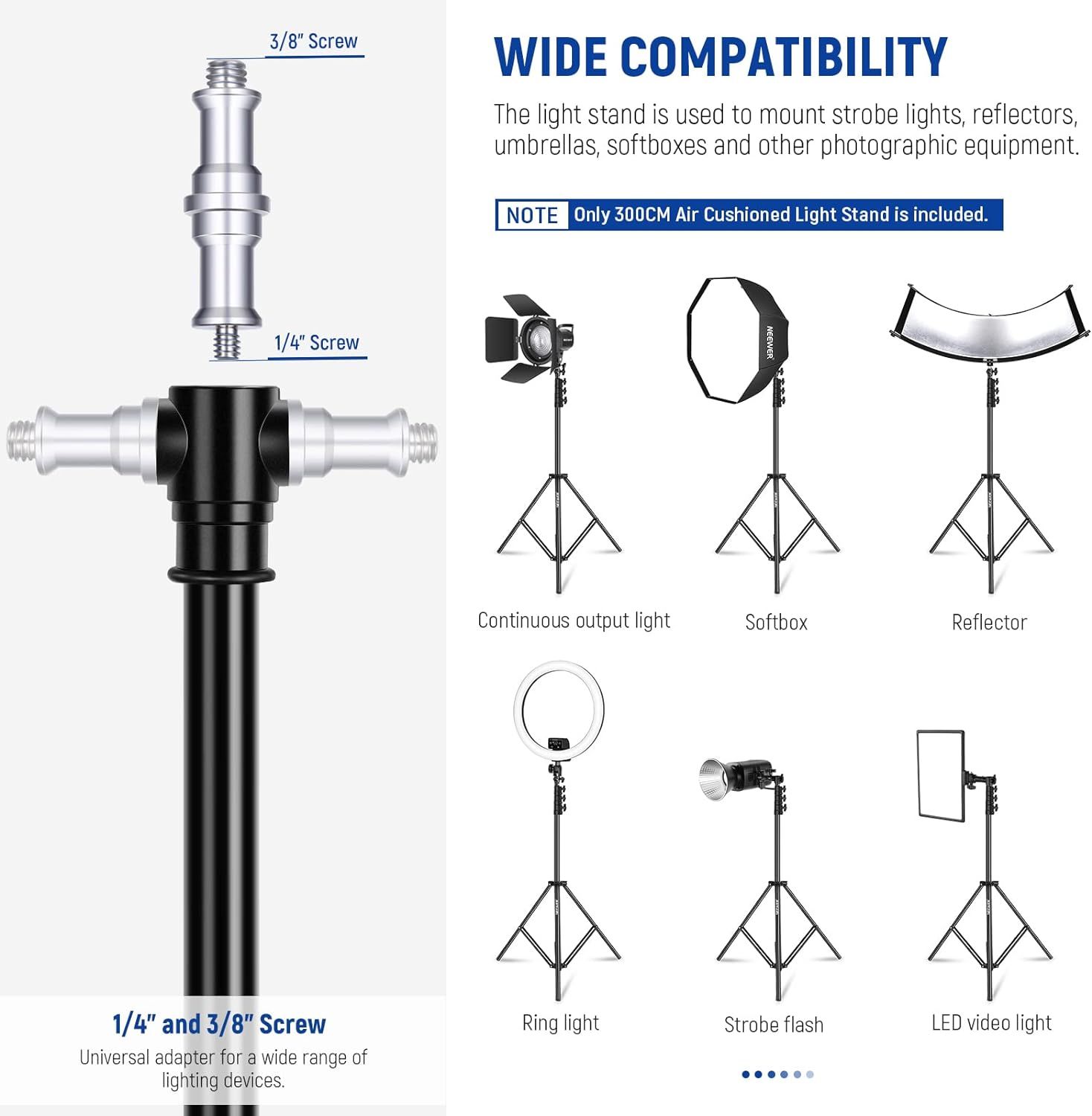 3/8" Screw

1/4" Screw

1/4" and 3/8" Screw

Universal adapter for a wide range of lighting devices.

WIDE COMPATIBILITY

The light stand is used to mount strobe lights, reflectors, umbrellas, softboxes and other photographic equipment.

NOTE Only 300CM Air Cushioned Light Stand is included.

NEEWER

Continuous output light

Softbox

Reflector

Ring light

Strobe flash

LED video light