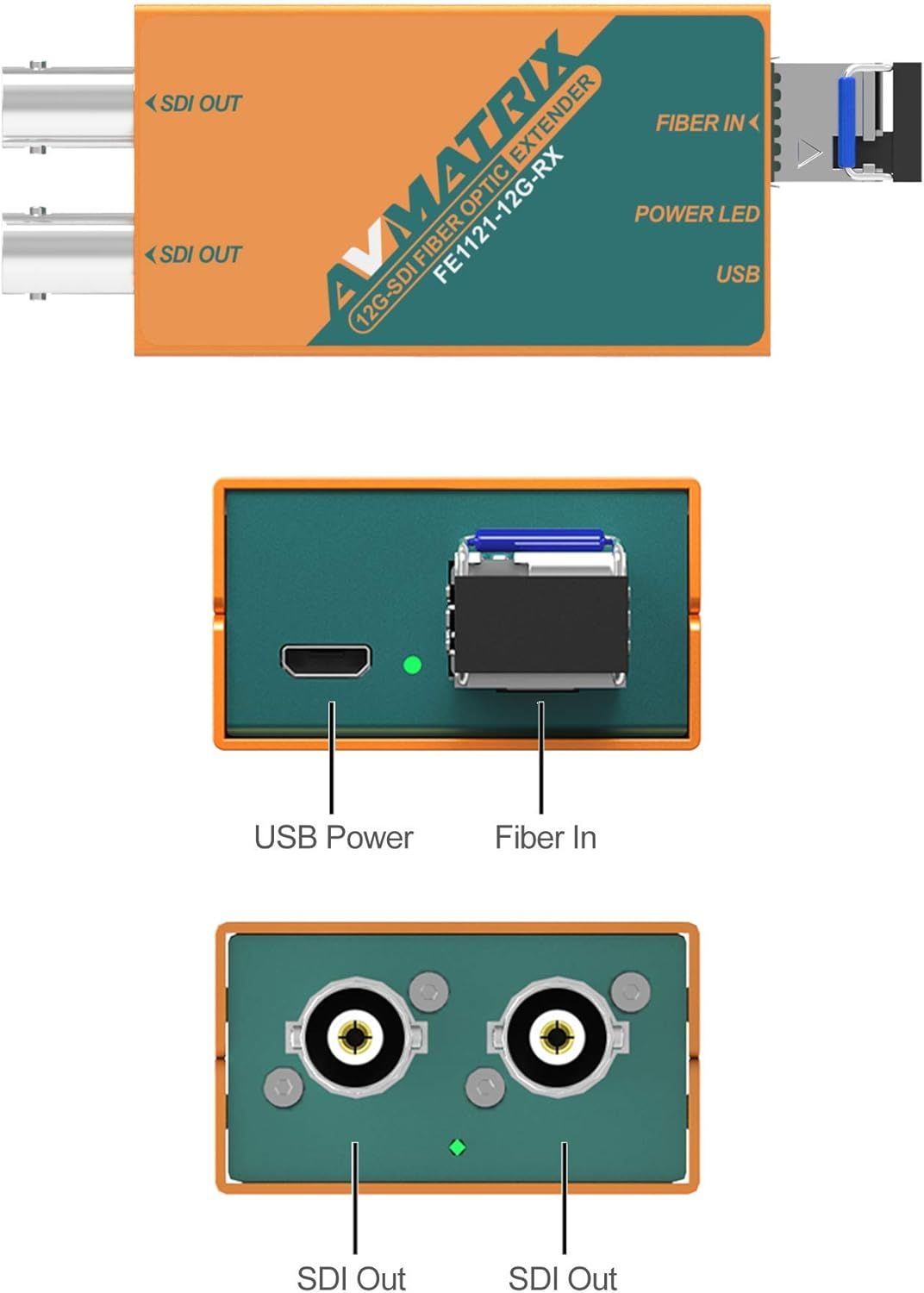 SDI OUT

SDI OUT

AVMATRIX

12G-SDI FIBER OPTIC EXTENDER

FE1121-12G-RX

FIBER IN

POWER LED

USB

USB Power

Fiber In

SDI Out

SDI Out