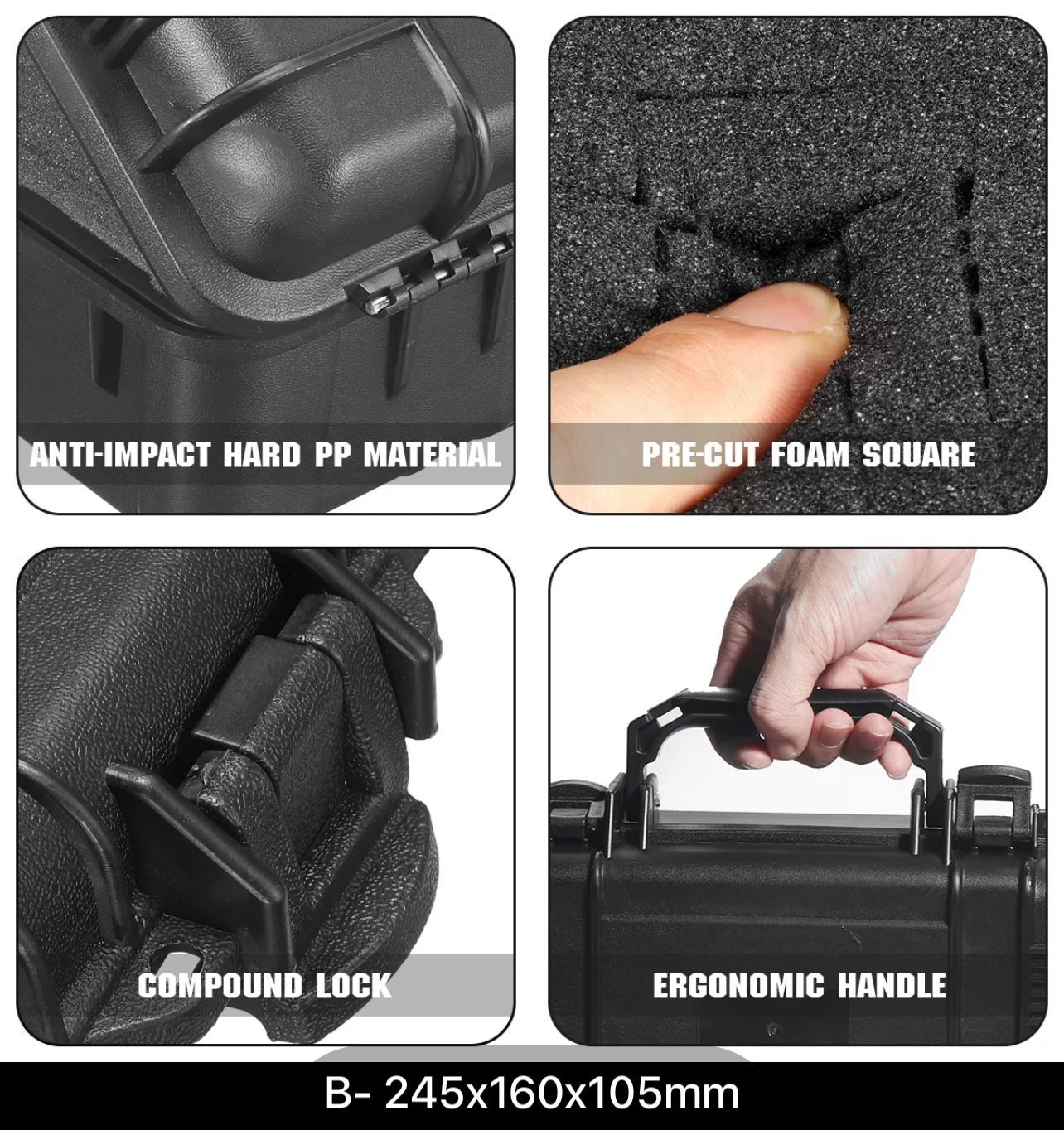 ANTI-IMPACT HARD PP MATERIAL

PRE-CUT FOAM SQUARE

COMPOUND LOCK

ERGONOMIC HANDLE

B- 245x160x105mm