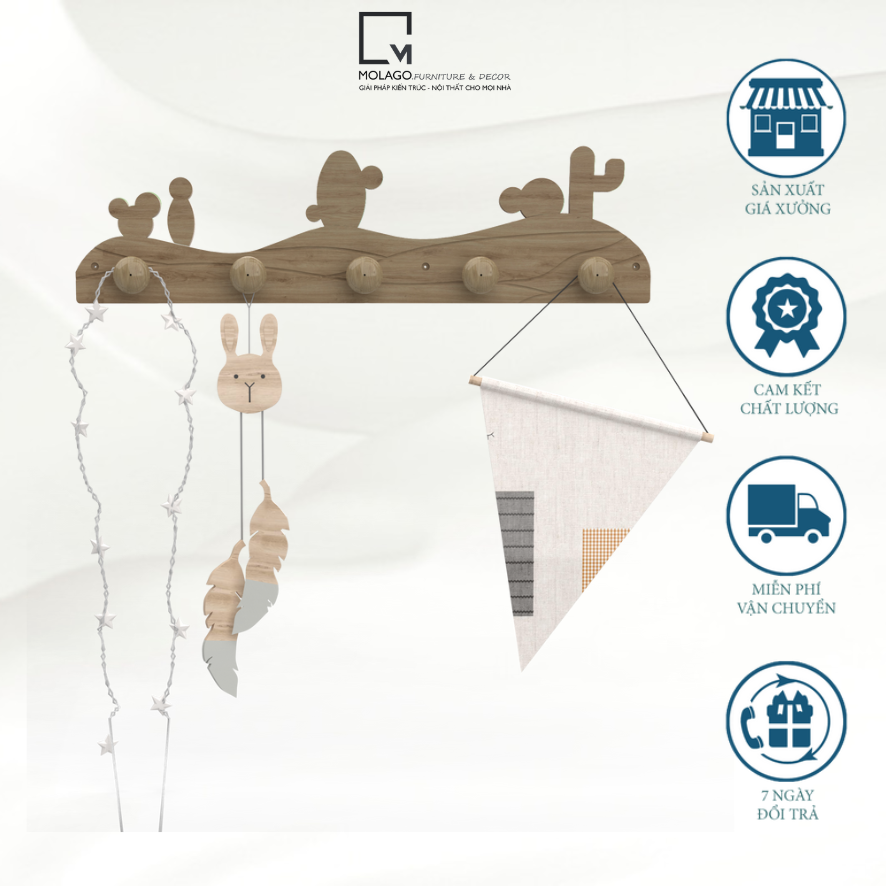 M
MOLAGO.FURNITURE & DECOR
GIẢI PHÁP KIẾN TRÚC - NỘI THẤT CHO MỌI NHÀ

SẢN XUẤT
GIÁ XƯỞNG

CAM KẾT
CHẤT LƯỢNG

MIỄN PHÍ
VẬN CHUYỂN

7 NGÀY
ĐỔI TRẢ