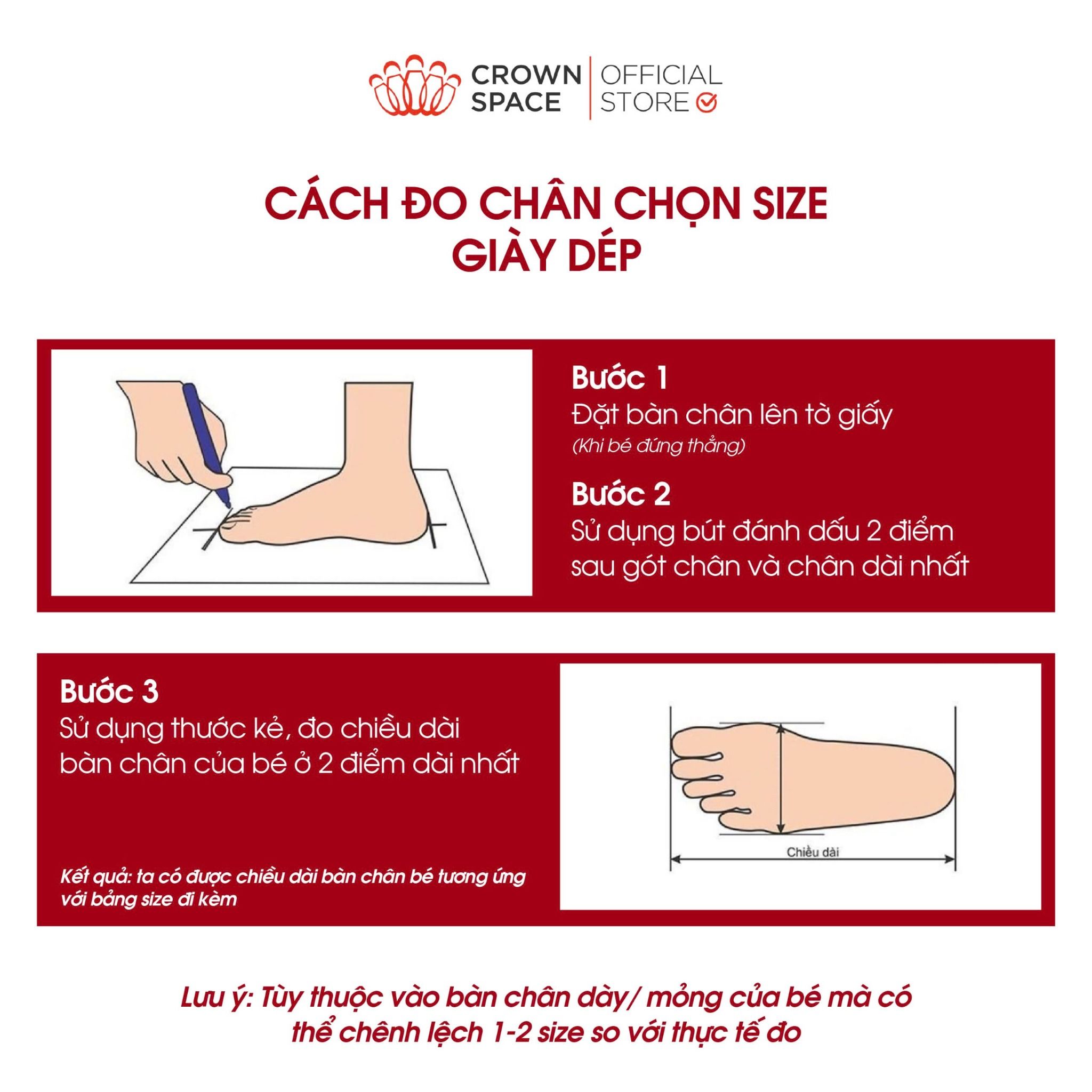 CROWN SPACE | OFFICIAL STORE

CÁCH ĐO CHÂN CHỌN SIZE GIÀY DÉP

Bước 1
Đặt bàn chân lên tờ giấy
(Khi bé đứng thẳng)

Bước 2
Sử dụng bút đánh dấu 2 điểm sau gót chân và chân dài nhất

Bước 3
Sử dụng thước kẻ, đo chiều dài bàn chân của bé ở 2 điểm dài nhất

Kết quả: ta có được chiều dài bàn chân bé tương ứng với bảng size đi kèm

Chiều dài

Lưu ý: Tùy thuộc vào bàn chân dày/ mỏng của bé mà có thể chênh lệch 1-2 size so với thực tế đo