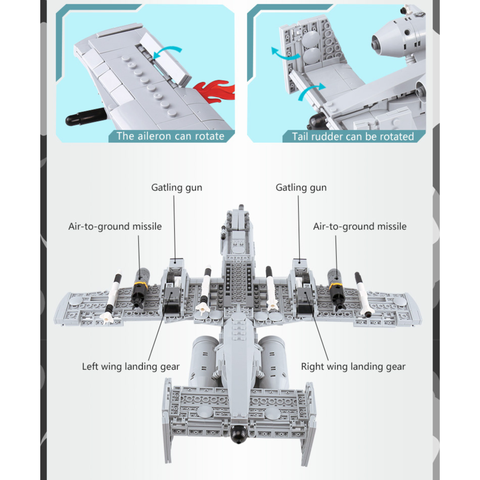 The aileron can rotate

Tail rudder can be rotated

Gatling gun

Gatling gun

Air-to-ground missile

Air-to-ground missile

Left wing landing gear

Right wing landing gear