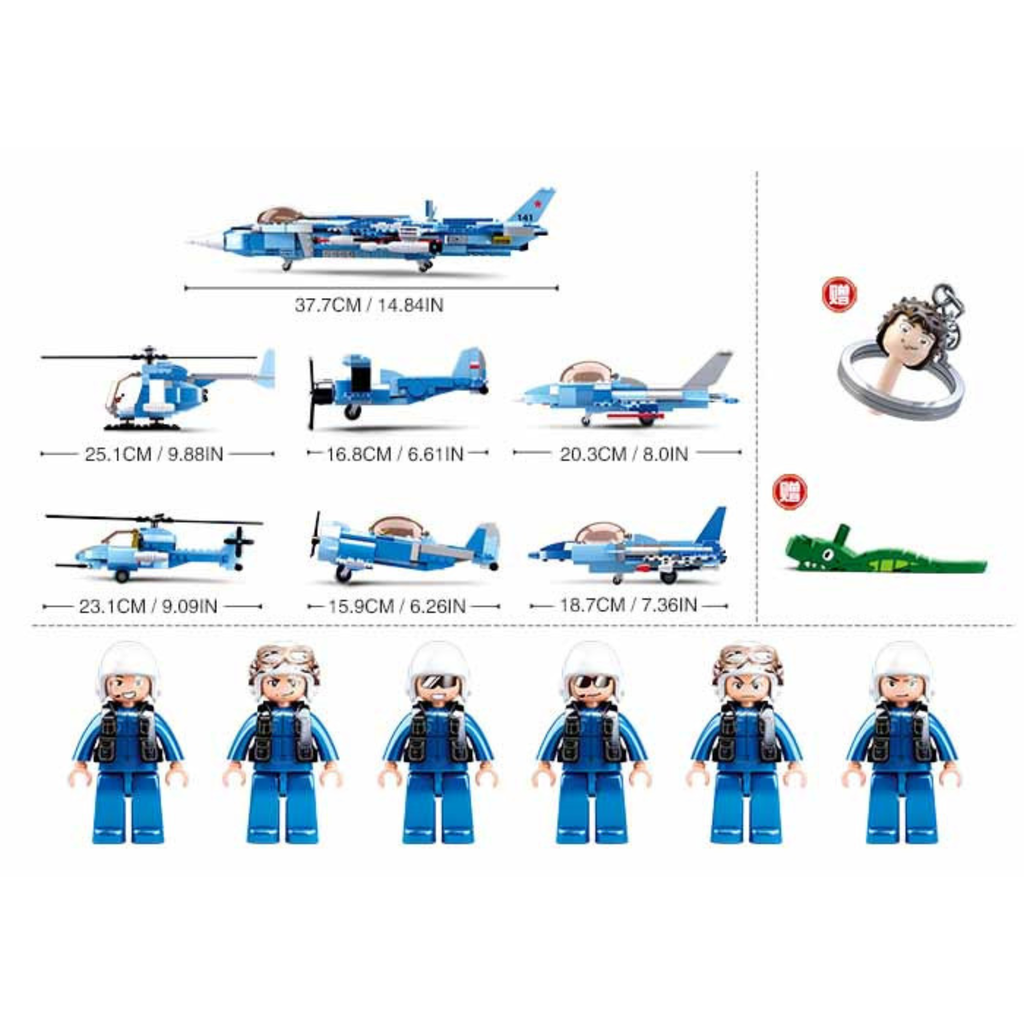 141

37.7CM / 14.84IN

25.1CM / 9.88IN

16.8CM / 6.61IN

20.3CM / 8.0IN

23.1CM / 9.09IN

15.9CM / 6.26IN

18.7CM / 7.36IN

赠

赠