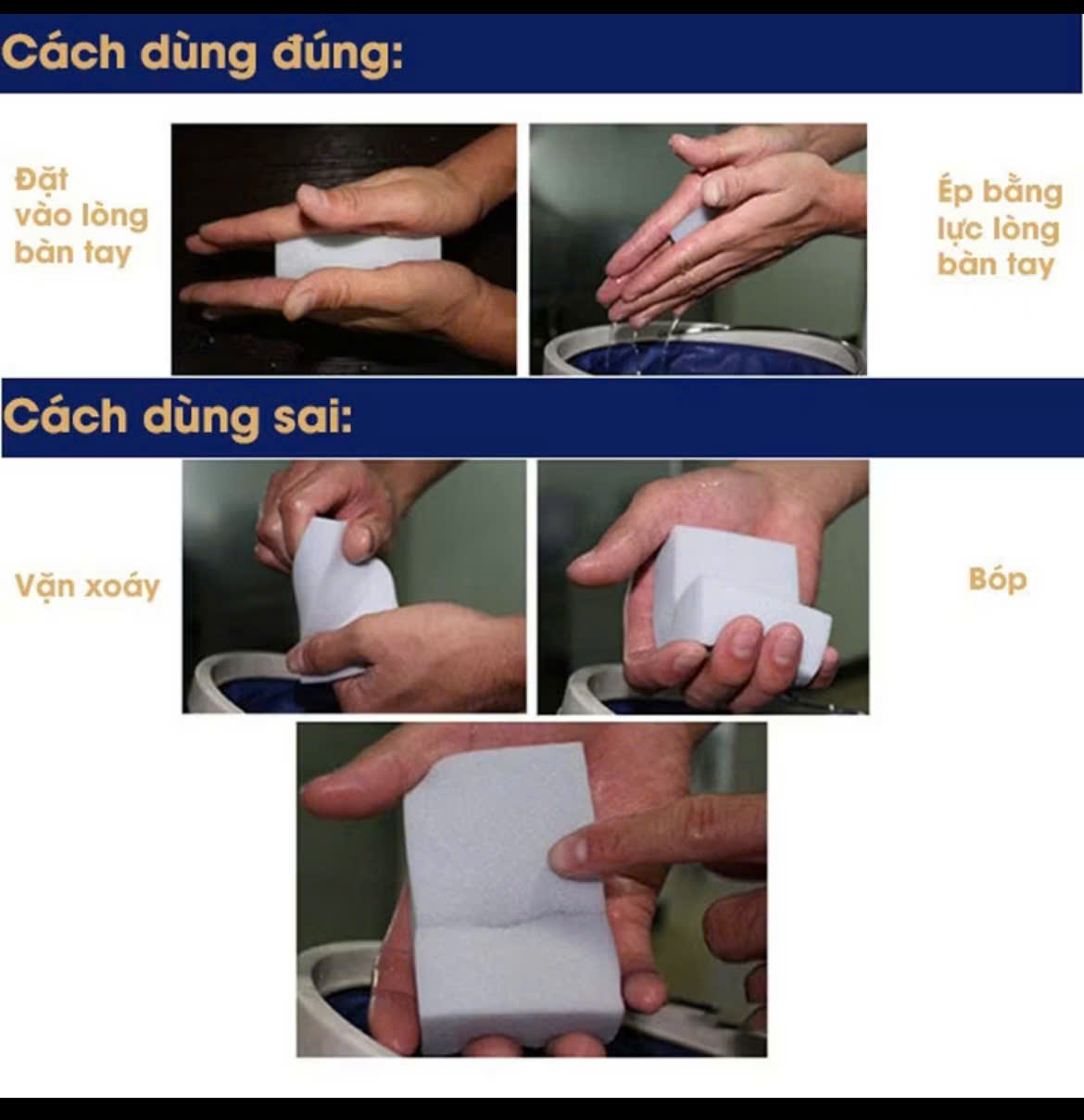 Cách dùng đúng:

Đặt vào lòng bàn tay

Ép bằng lực lòng bàn tay

Cách dùng sai:

Vặn xoáy

Bóp