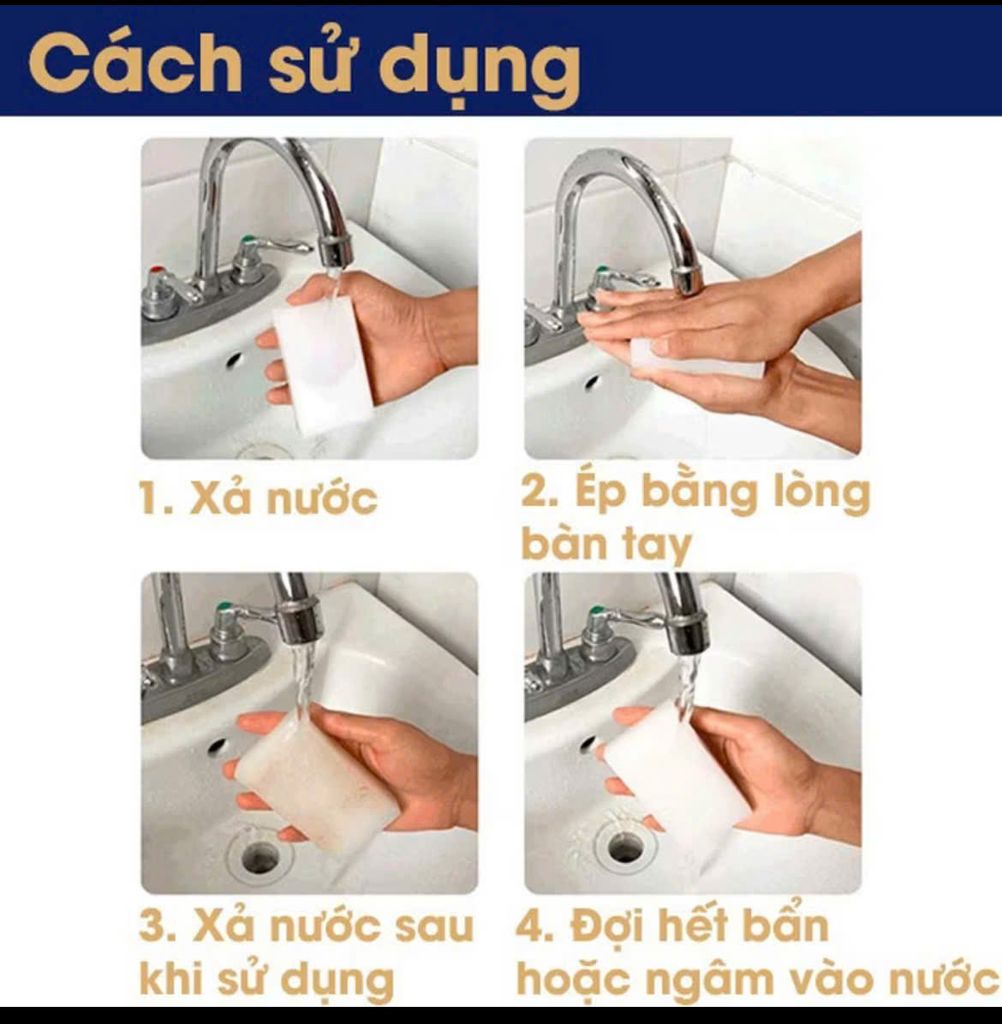 Cách sử dụng

1. Xả nước

2. Ép bằng lòng bàn tay

3. Xả nước sau khi sử dụng

4. Đợi hết bẩn hoặc ngâm vào nước