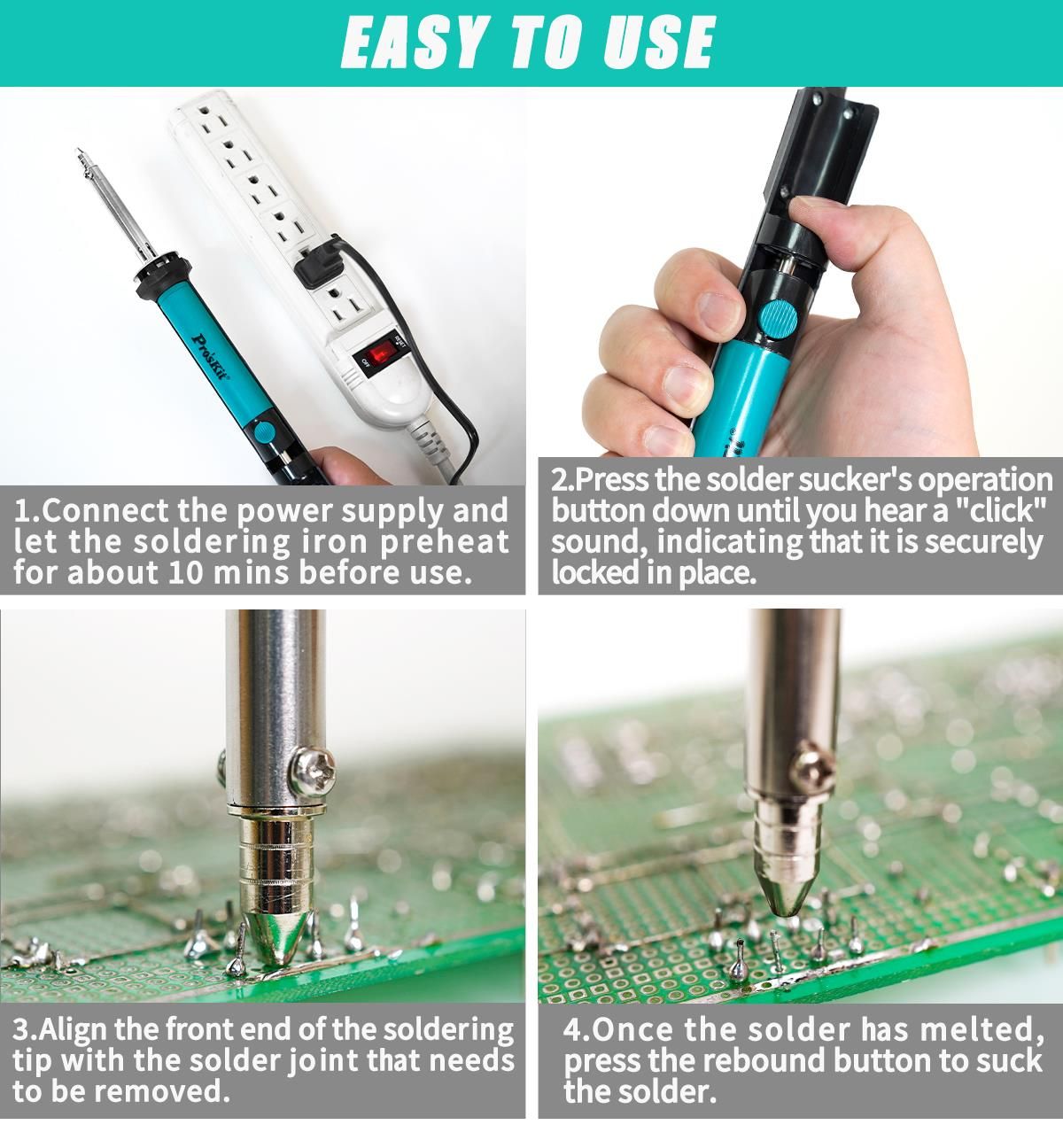 EASY TO USE

Pro'sKit

OFF

1.Connect the power supply and let the soldering iron preheat for about 10 mins before use.

2.Press the solder sucker's operation button down until you hear a "click" sound, indicating that it is securely locked in place.

3.Align the front end of the soldering tip with the solder joint that needs to be removed.

4.Once the solder has melted, press the rebound button to suck the solder.