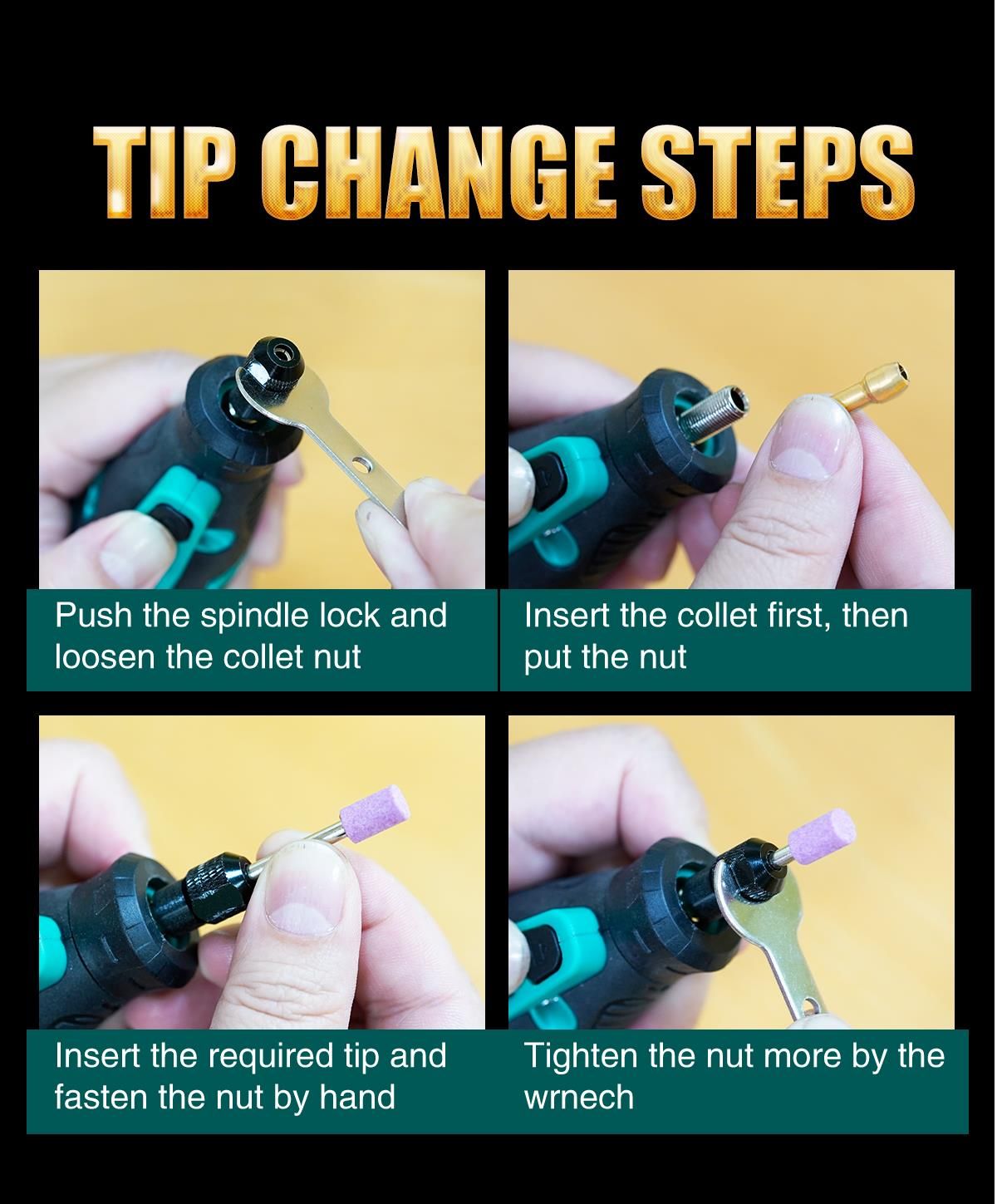 TIP CHANGE STEPS

Push the spindle lock and loosen the collet nut

Insert the collet first, then put the nut

Insert the required tip and fasten the nut by hand

Tighten the nut more by the wrnech