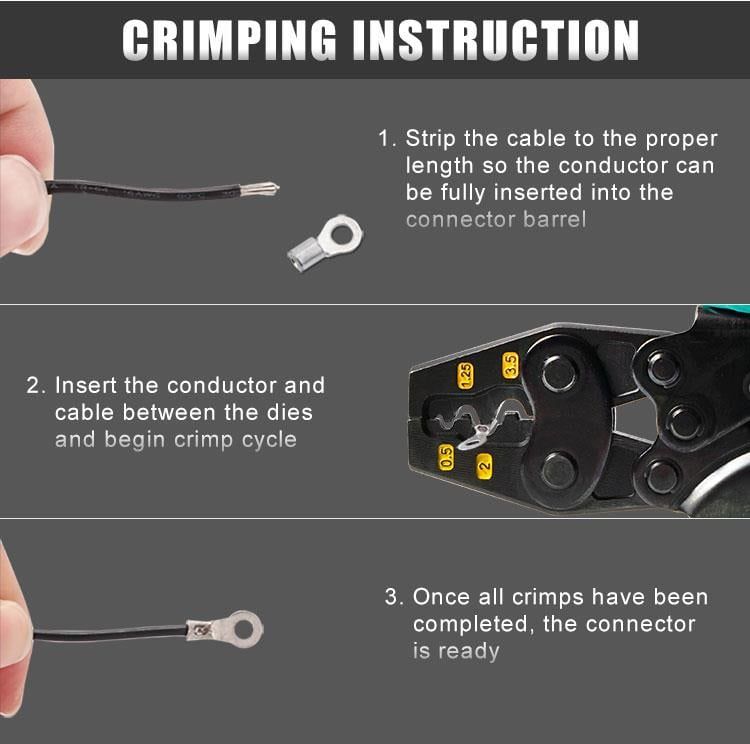 CRIMPING INSTRUCTION

1. Strip the cable to the proper length so the conductor can be fully inserted into the connector barrel

2. Insert the conductor and cable between the dies and begin crimp cycle

1.25
3.5
0.5
2

3. Once all crimps have been completed, the connector is ready