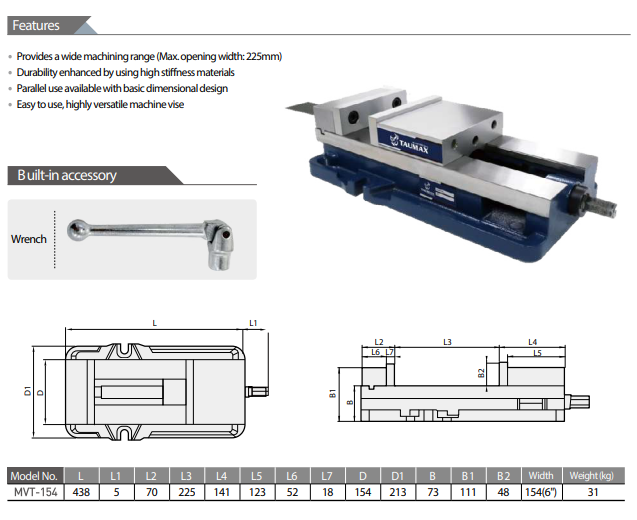 Features

- Provides a wide machining range (Max. opening width: 225mm)
- Durability enhanced by using high stiffness materials
- Parallel use available with basic dimensional design
- Easy to use, highly versatile machine vise

TAUMAX

Built-in accessory

Wrench

L
L1
D1
D

L2
L3
L4
L6
L7
L5
B2
B1
B

| Model No. | L | L1 | L2 | L3 | L4 | L5 | L6 | L7 | D | D1 | B | B1 | B2 | Width | Weight (kg) |
|---|---|---|---|---|---|---|---|---|---|---|---|---|---|---|---|
| MVT-154 | 438 | 5 | 70 | 225 | 141 | 123 | 52 | 18 | 154 | 213 | 73 | 111 | 48 | 154(6") | 31 |